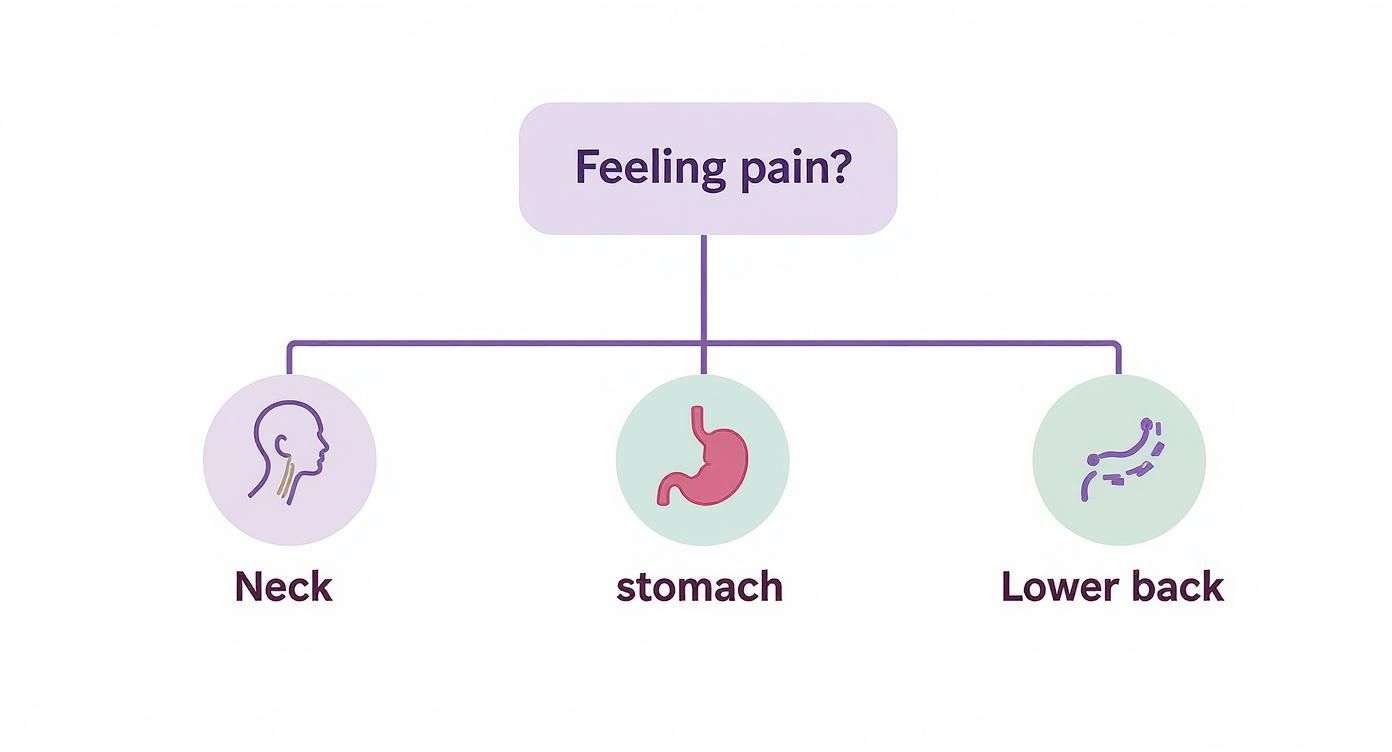 Feeling pain?

Neck

stomach

Lower back