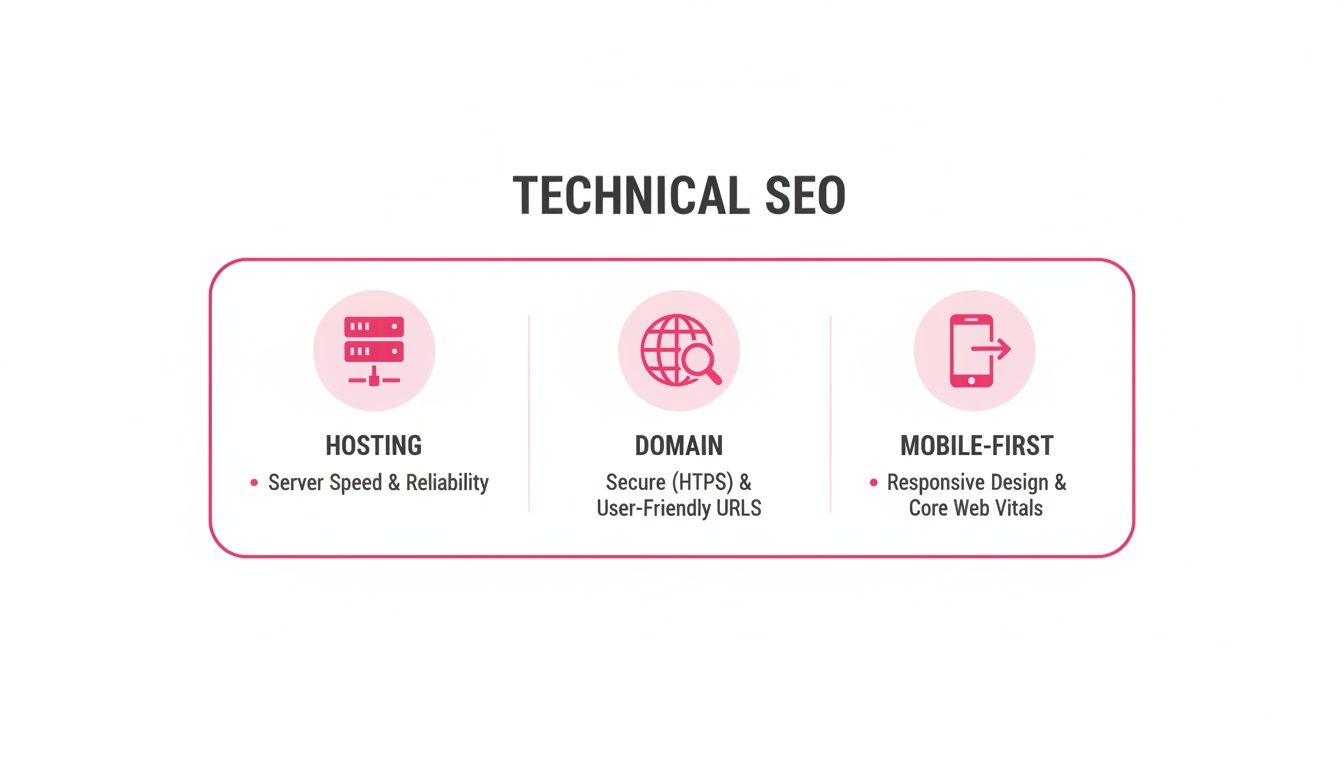 TECHNICAL SEO

HOSTING

• Server Speed & Reliability

DOMAIN

Secure (HTPS) & User-Friendly URLS

MOBILE-FIRST

• Responsive Design & Core Web Vitals