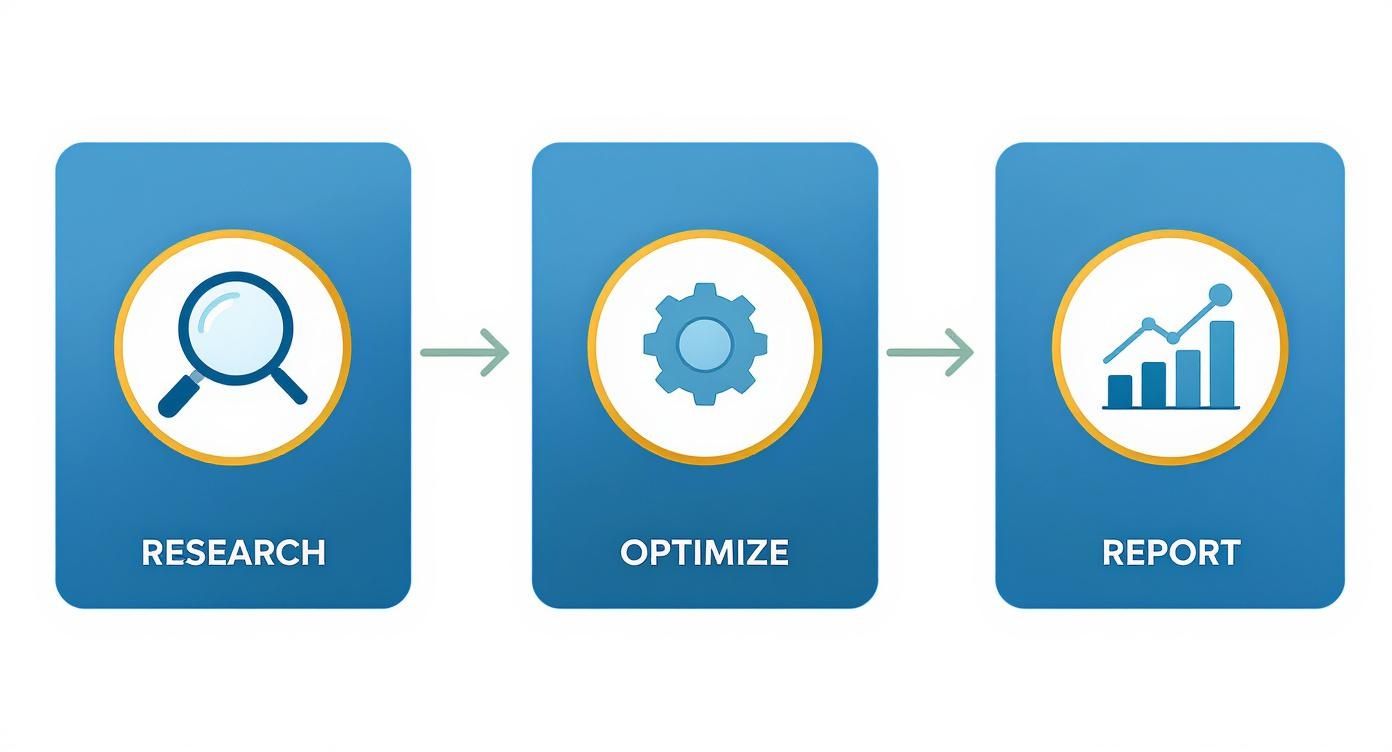 RESEARCH

OPTIMIZE

REPORT