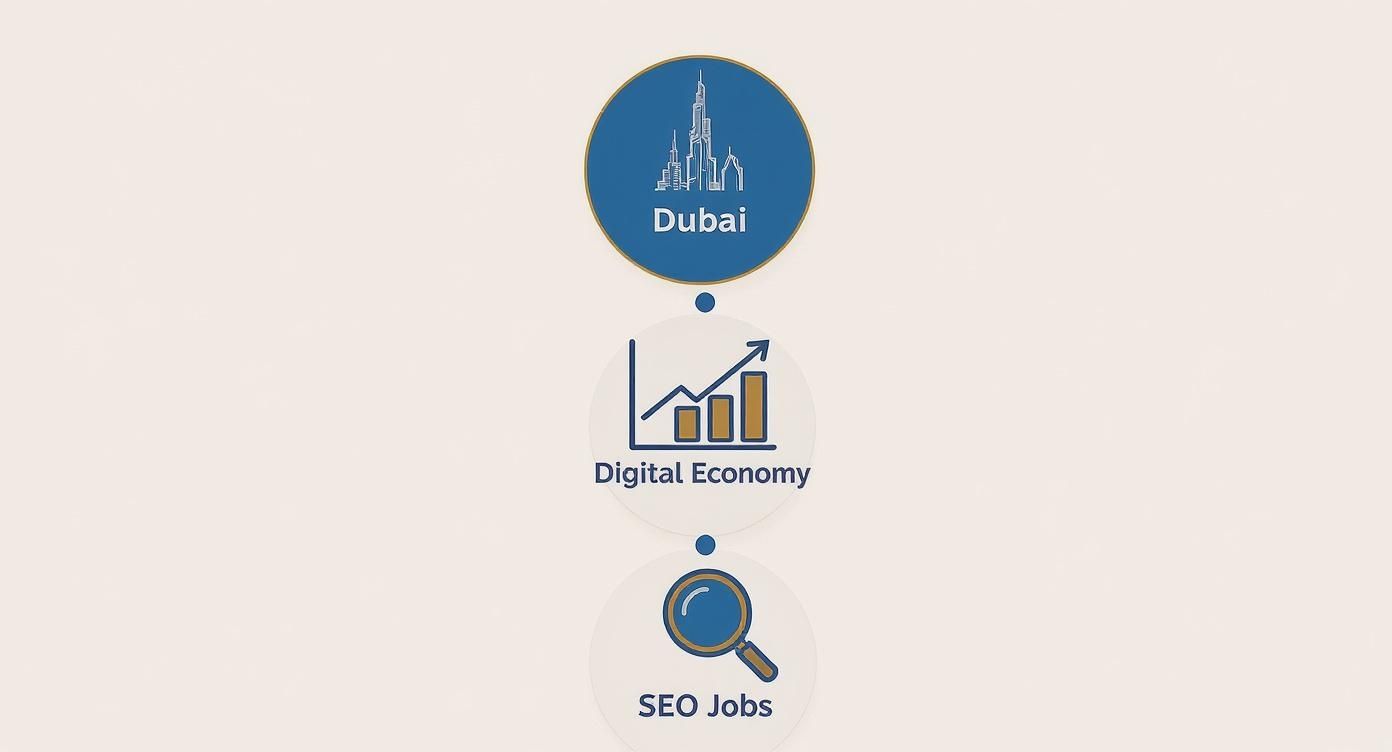 Dubai

Digital Economy

SEO Jobs