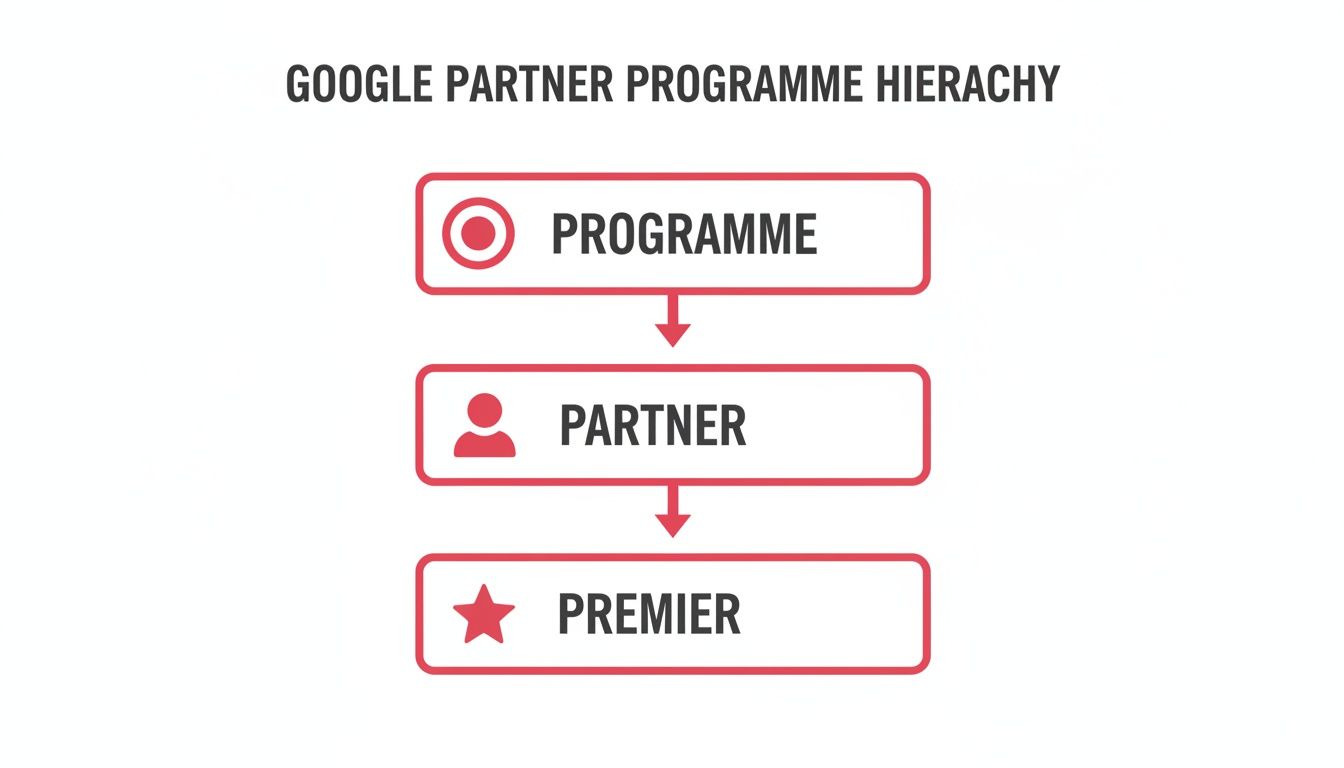 GOOGLE PARTNER PROGRAMME HIERACHY

PROGRAMME

PARTNER

PREMIER