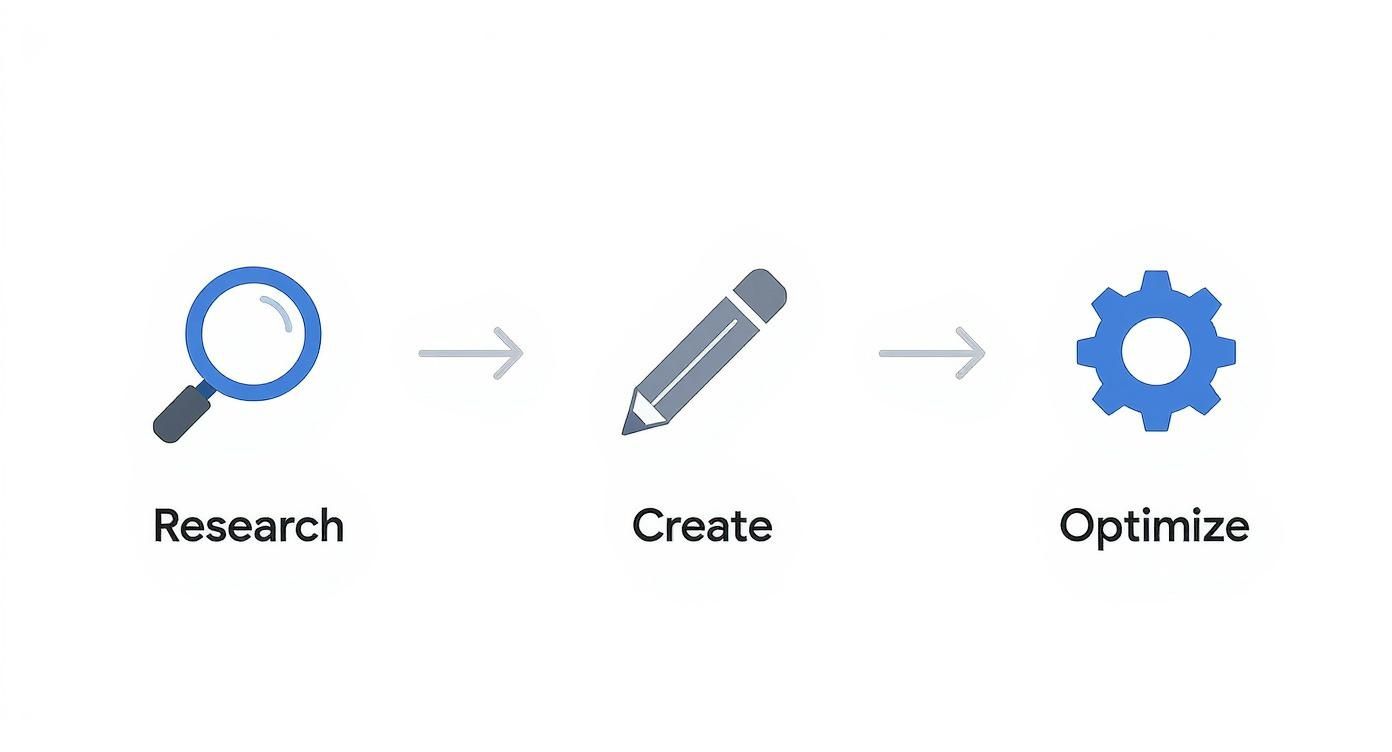 Research

Create

Optimize