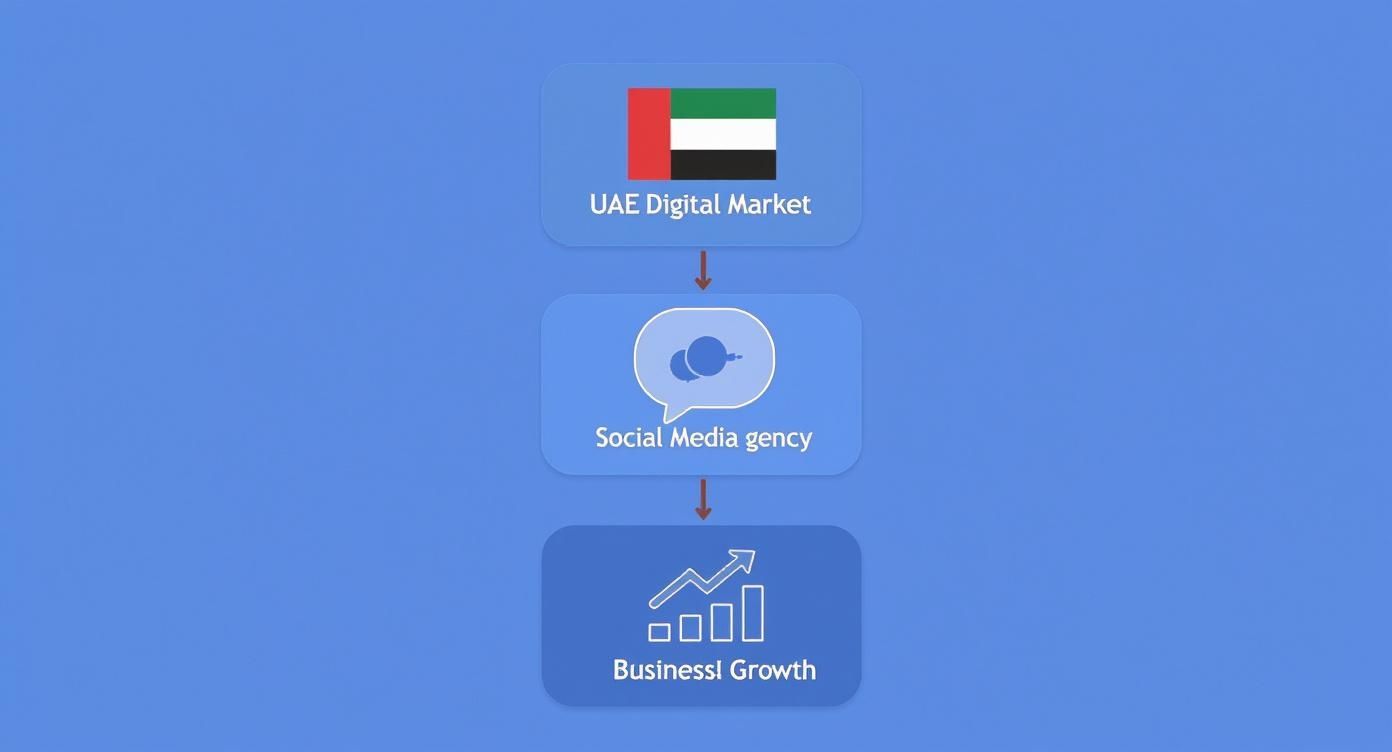 UAE Digital Market

Social Media gency

Businessl Growth