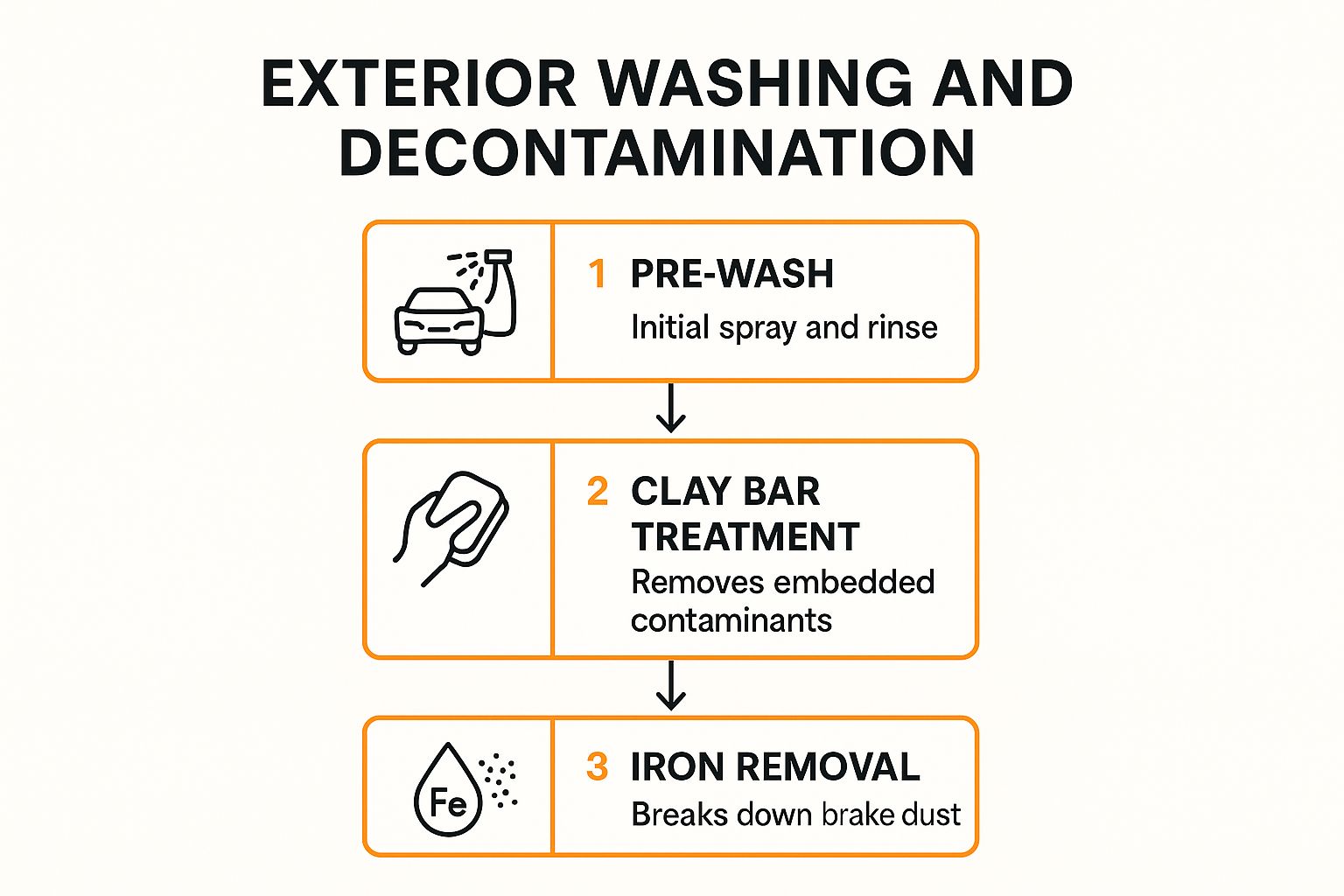 EXTERIOR WASHING AND DECONTAMINATION

1 PRE-WASH
Initial spray and rinse

2 CLAY BAR TREATMENT
Removes embedded contaminants

Fe

3 IRON REMOVAL
Breaks down brake dust