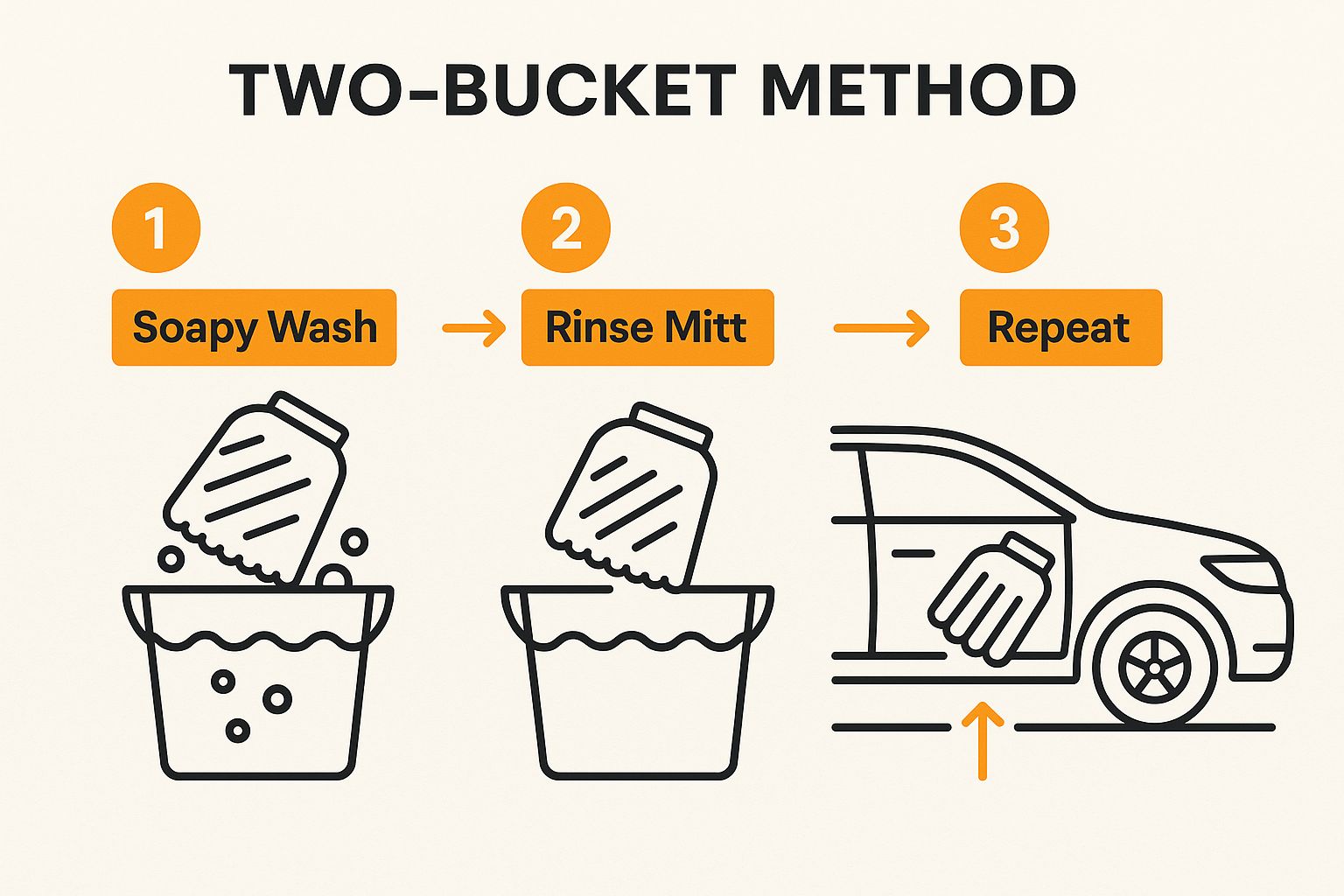 TWO-BUCKET METHOD

1
Soapy Wash

2
Rinse Mitt

3
Repeat