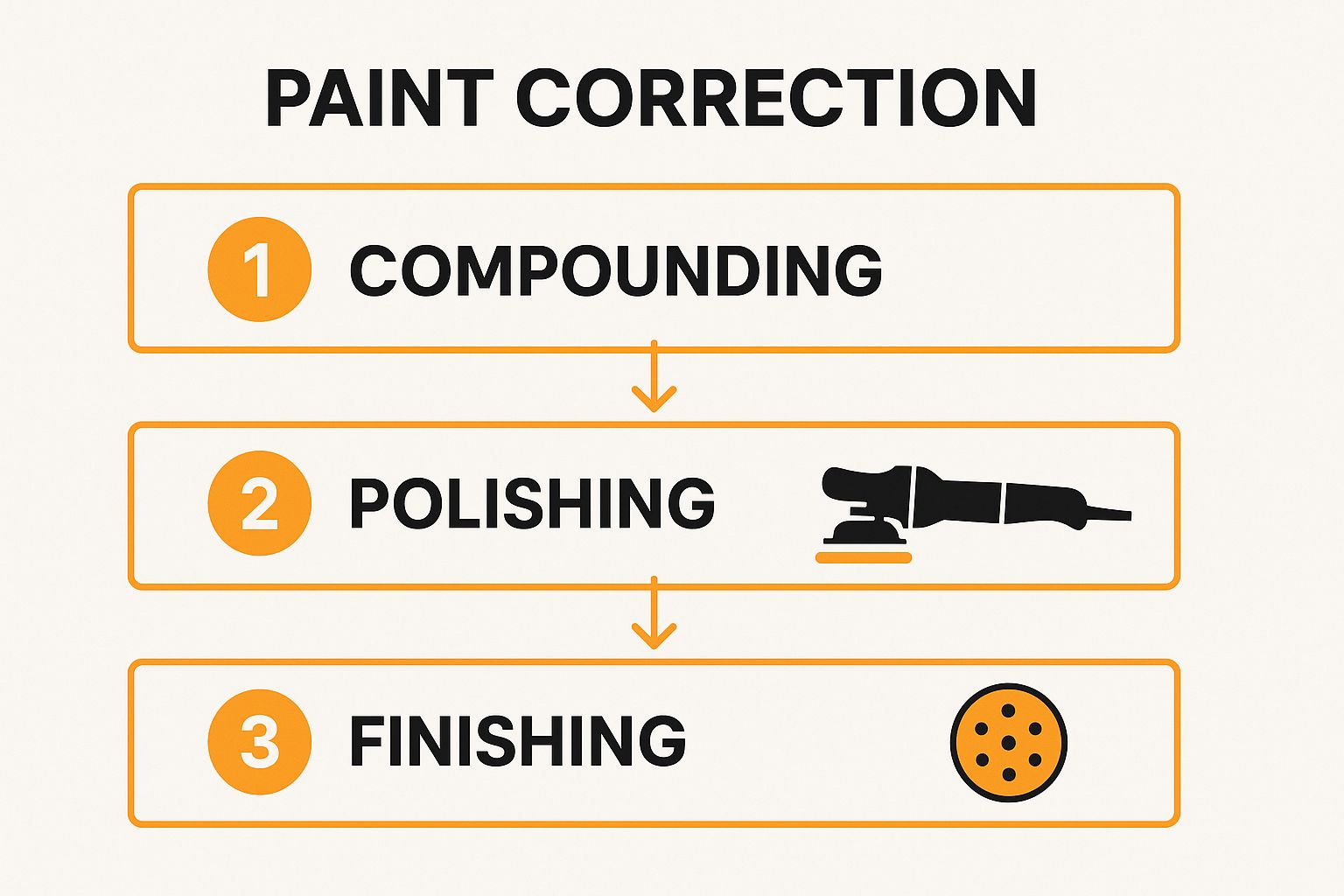 PAINT CORRECTION

1 COMPOUNDING

2 POLISHING

3 FINISHING