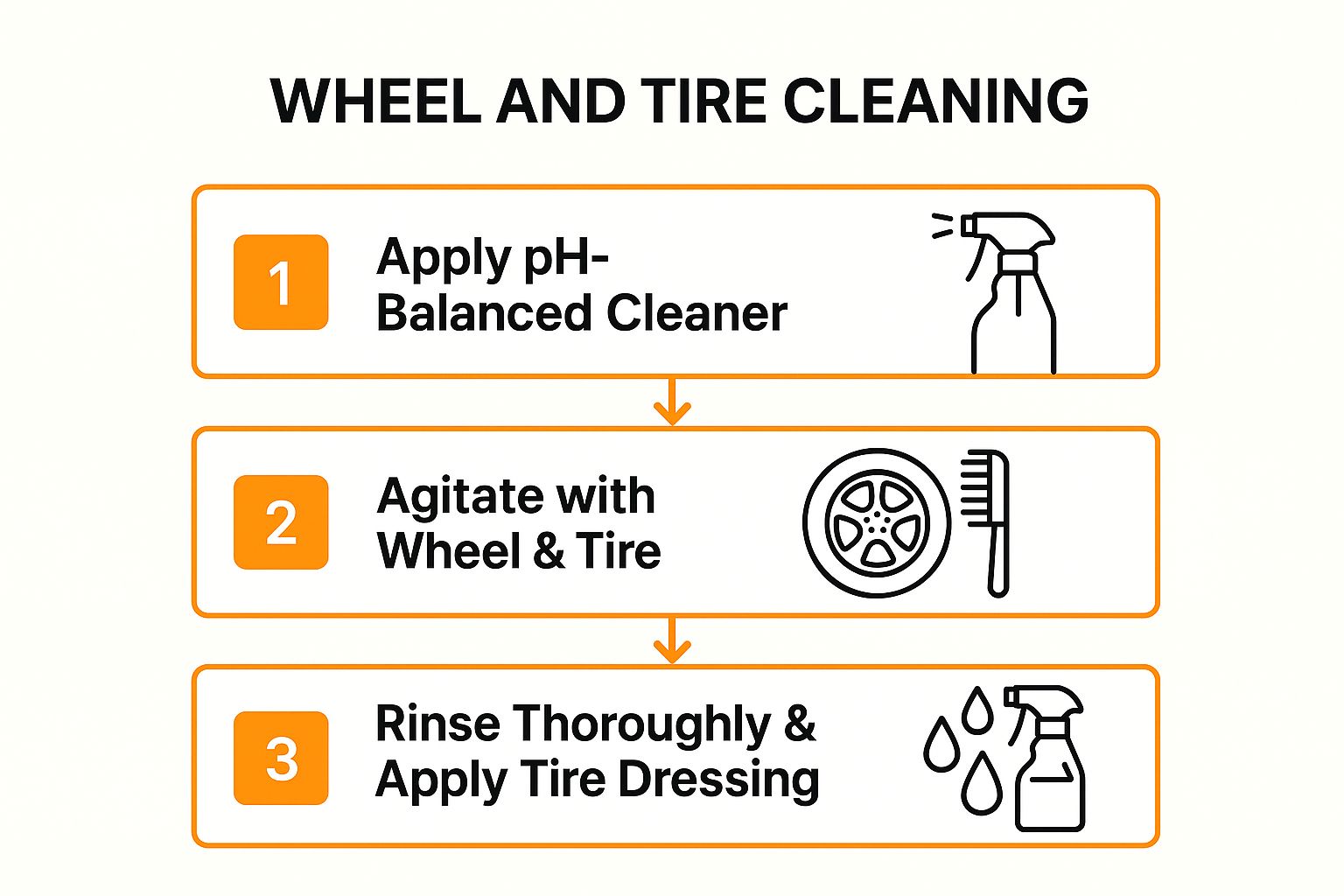 WHEEL AND TIRE CLEANING

1 Apply pH-Balanced Cleaner

2 Agitate with Wheel & Tire

3 Rinse Thoroughly & Apply Tire Dressing