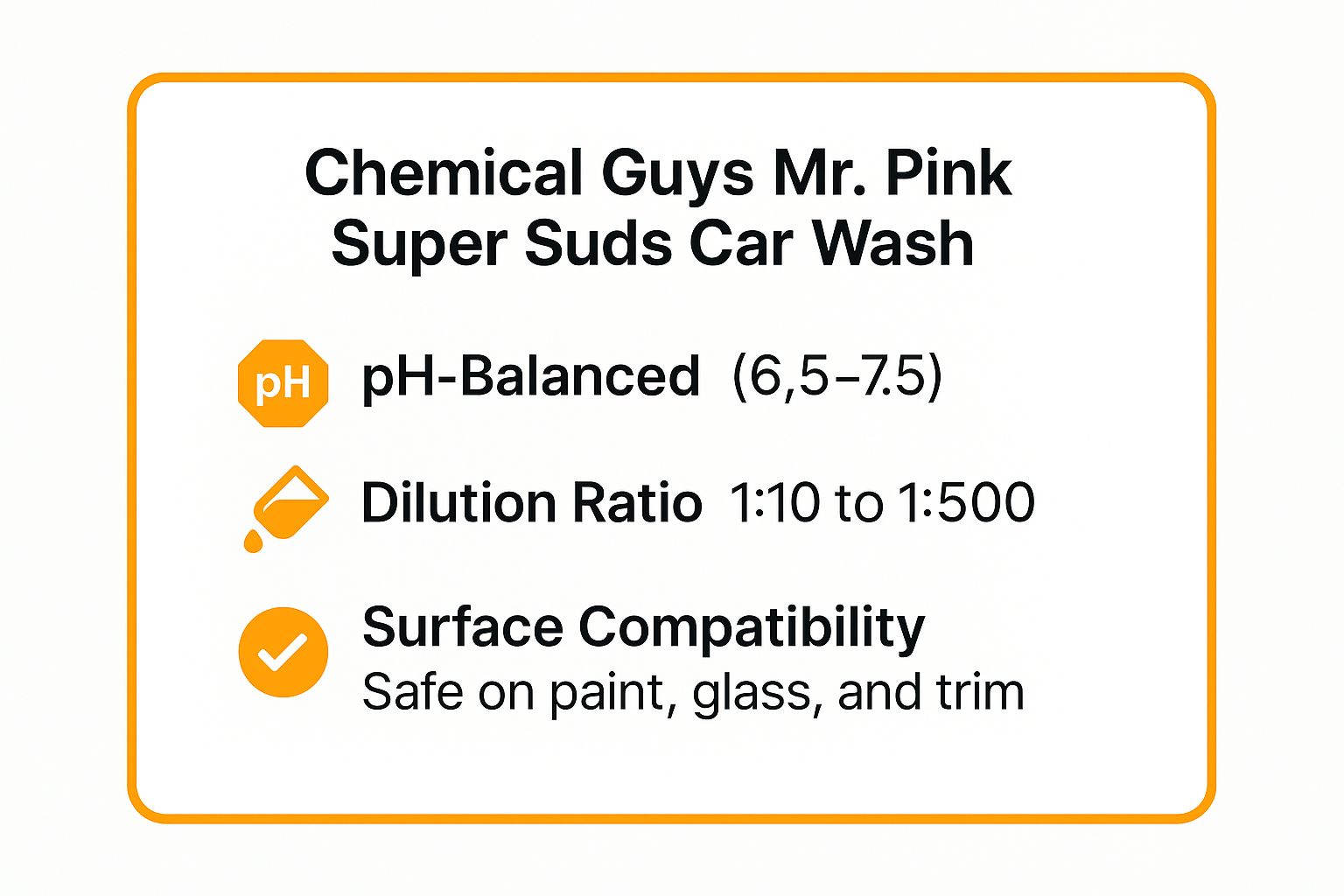 Chemical Guys Mr. Pink Super Suds Car Wash

pH

pH-Balanced (6,5–7.5)

Dilution Ratio 1:10 to 1:500

Surface Compatibility
Safe on paint, glass, and trim