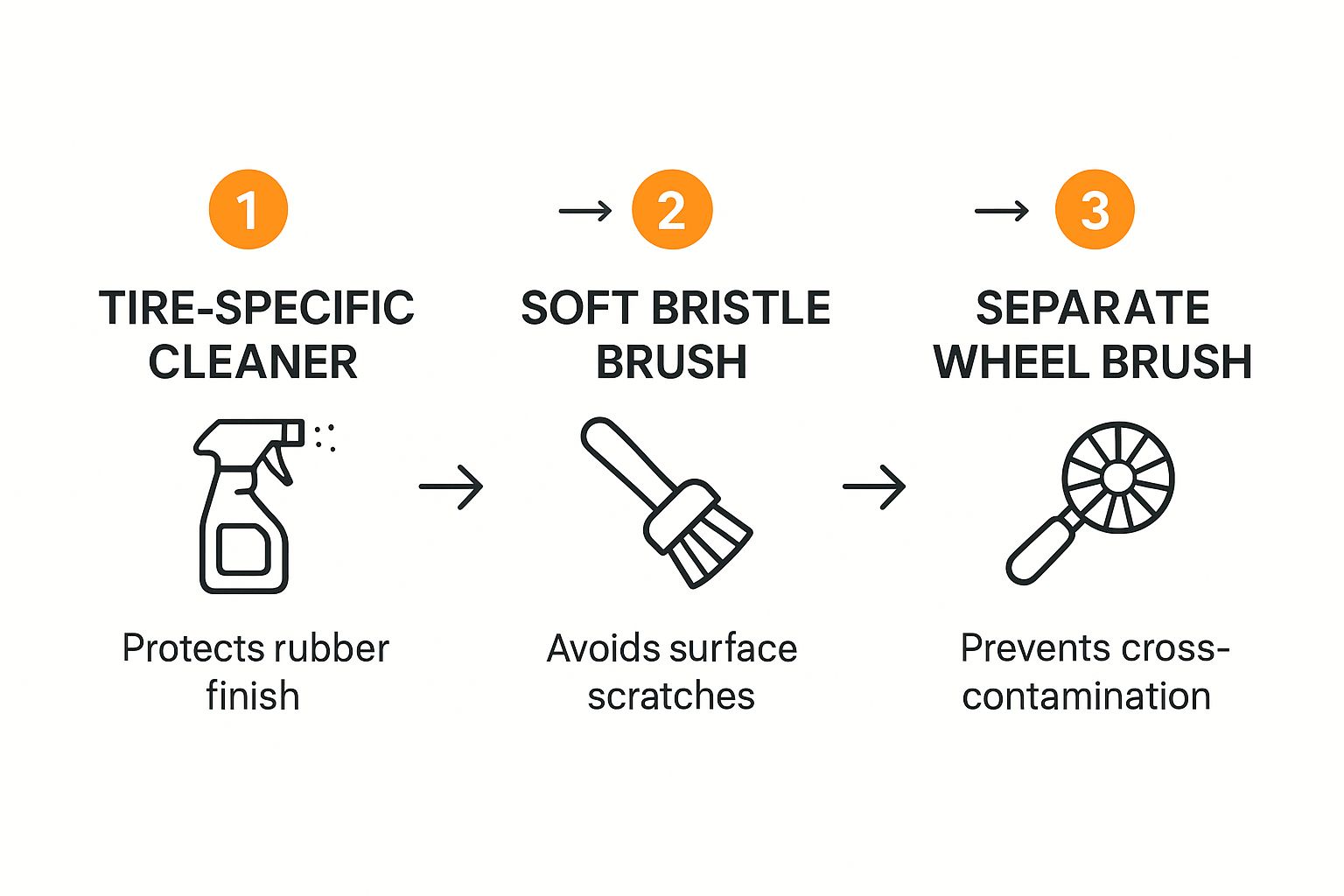 1

TIRE-SPECIFIC CLEANER

Protects rubber finish

2

SOFT BRISTLE BRUSH

Avoids surface scratches

3

SEPARATE WHEEL BRUSH

Prevents cross-contamination