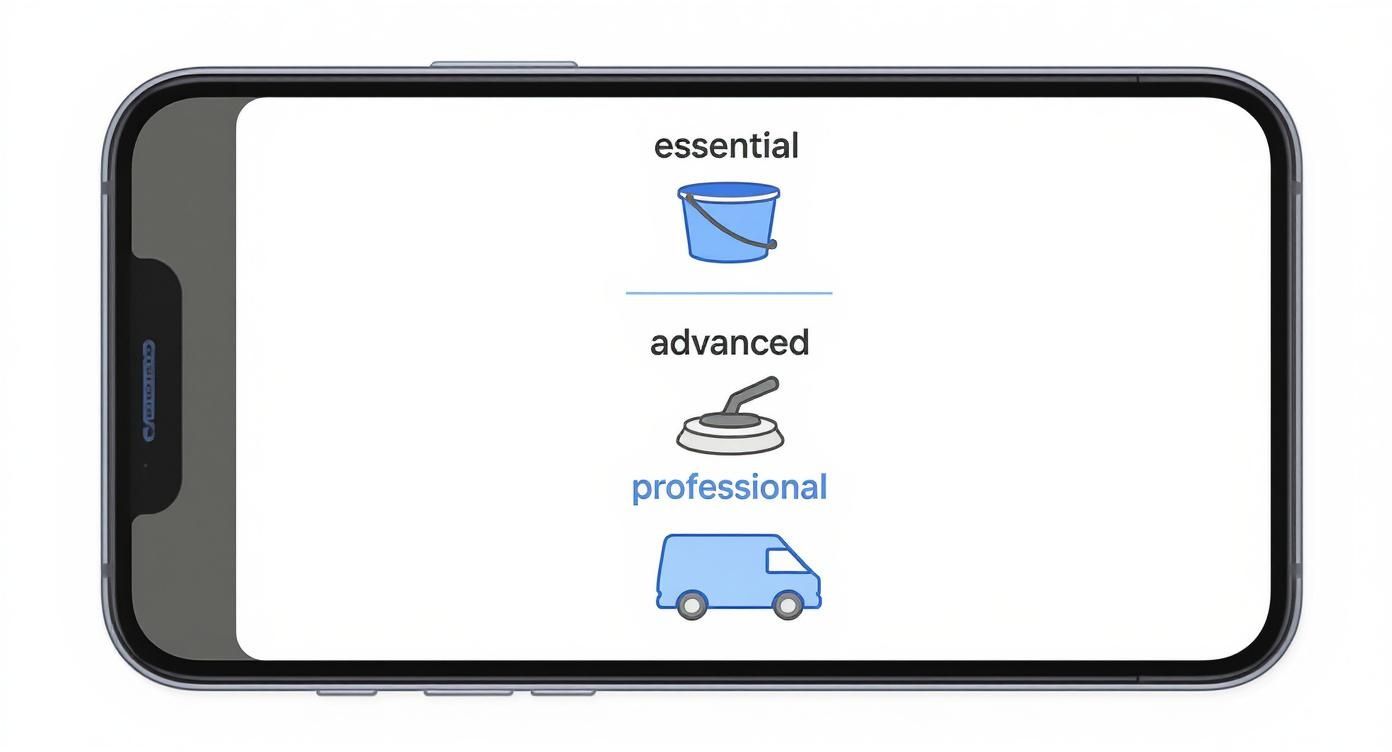 essential

advanced

professional