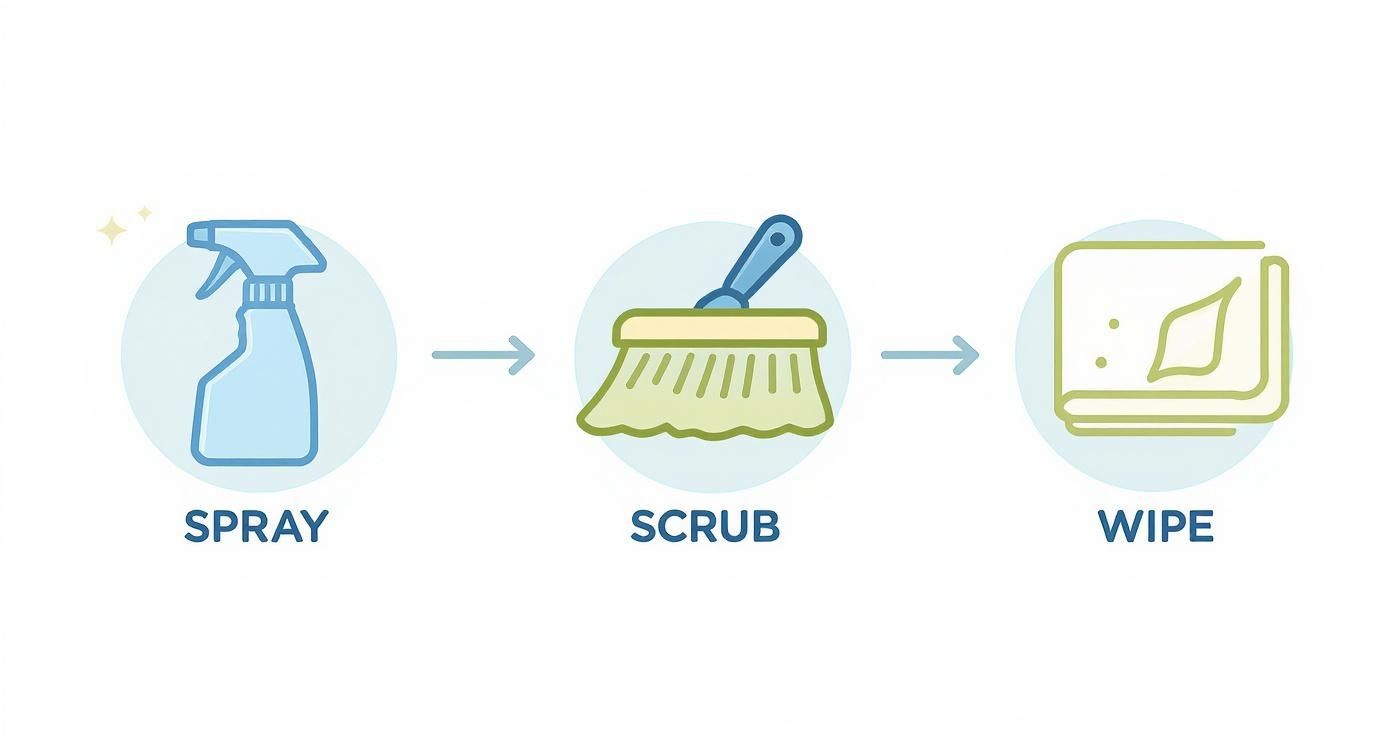 SPRAY

SCRUB

WIPE