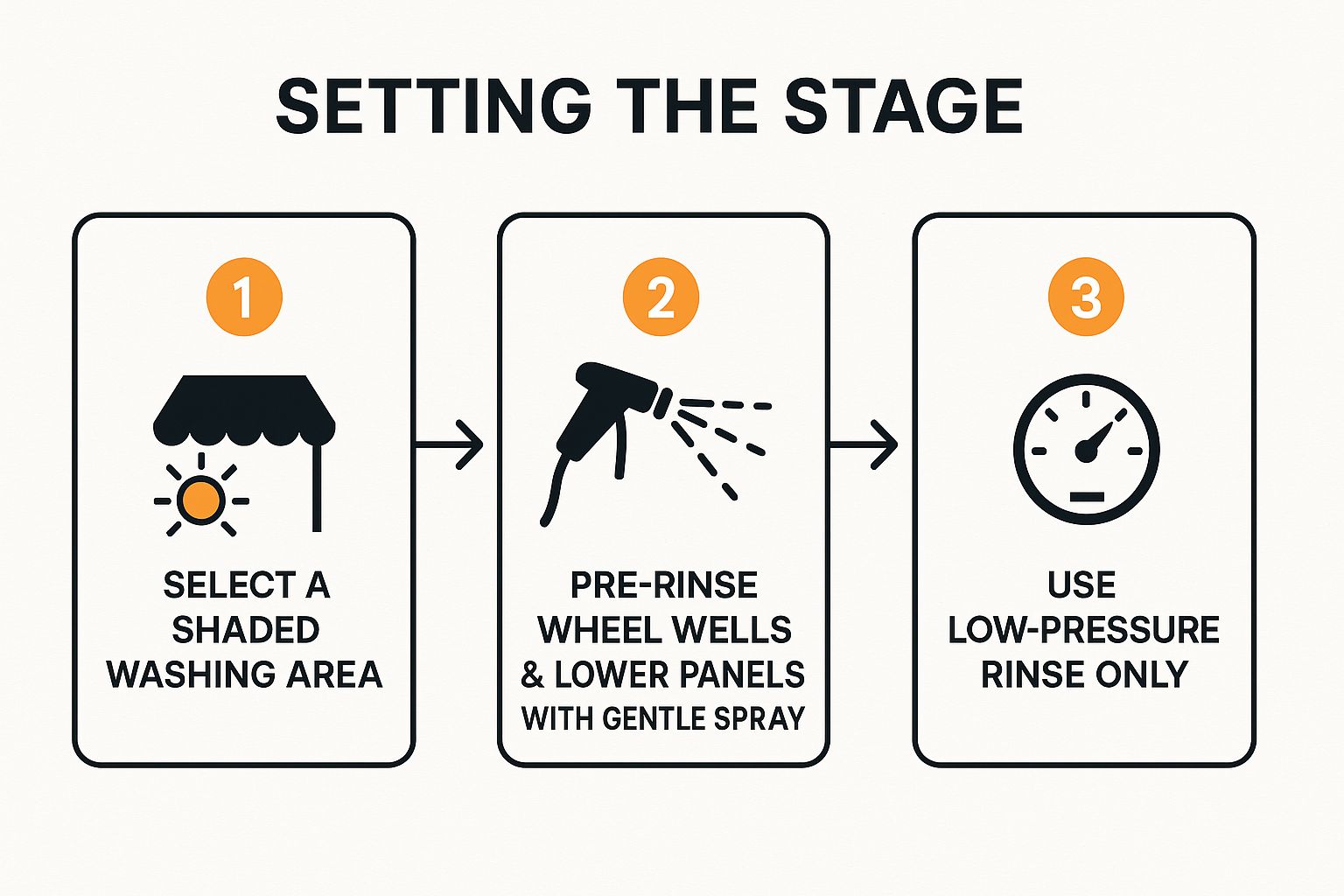 SETTING THE STAGE

1

SELECT A SHADED WASHING AREA

2

PRE-RINSE WHEEL WELLS & LOWER PANELS WITH GENTLE SPRAY

3

USE LOW-PRESSURE RINSE ONLY