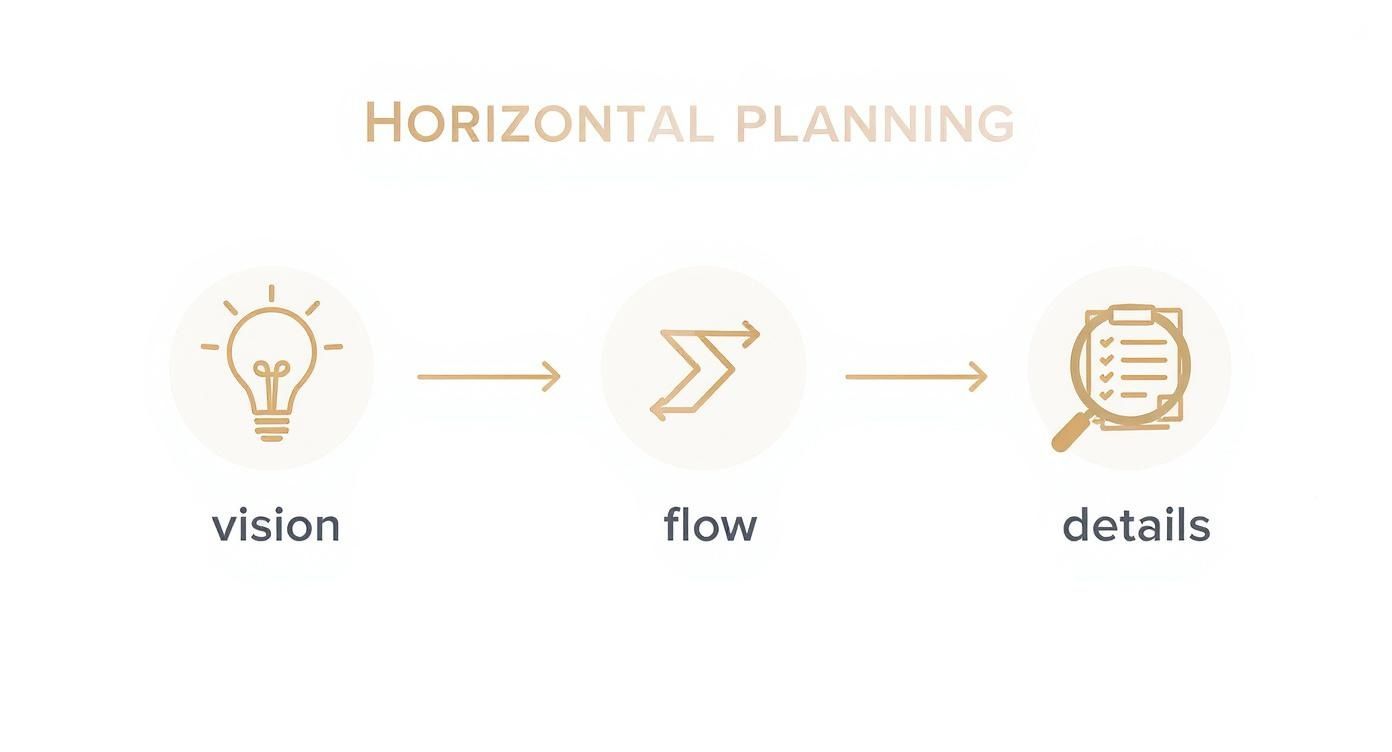 HORIZONTAL PLANNING

vision

flow

details