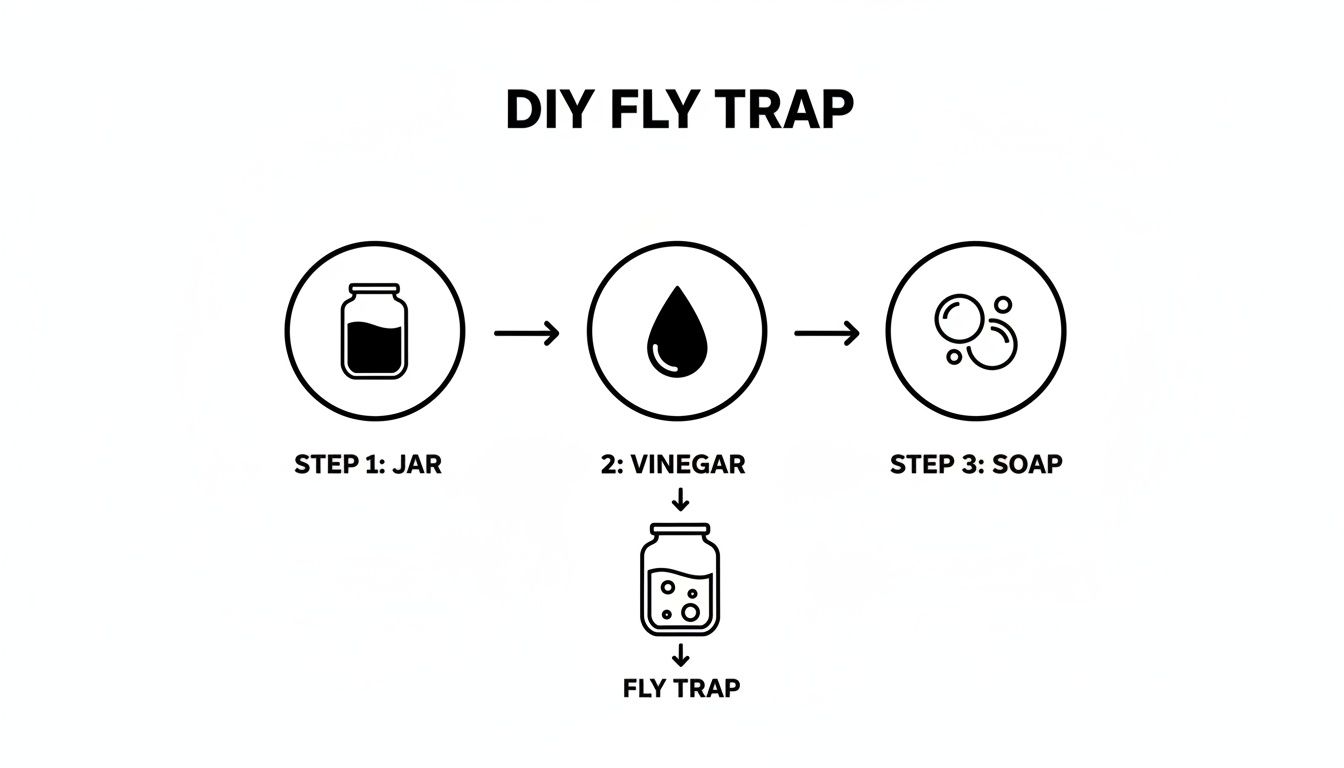 DIY FLY TRAP

STEP 1: JAR

2: VINEGAR

STEP 3: SOAP

FLY TRAP