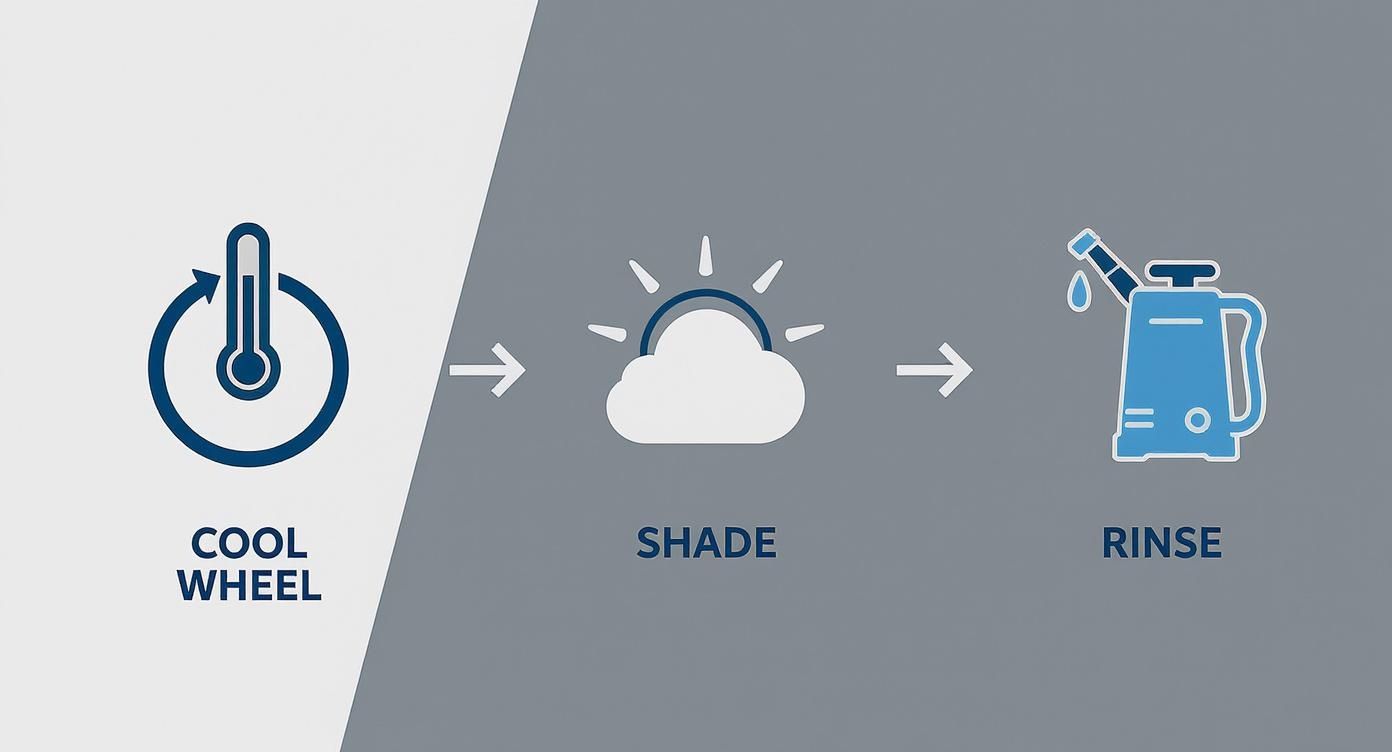 COOL WHEEL

SHADE

RINSE