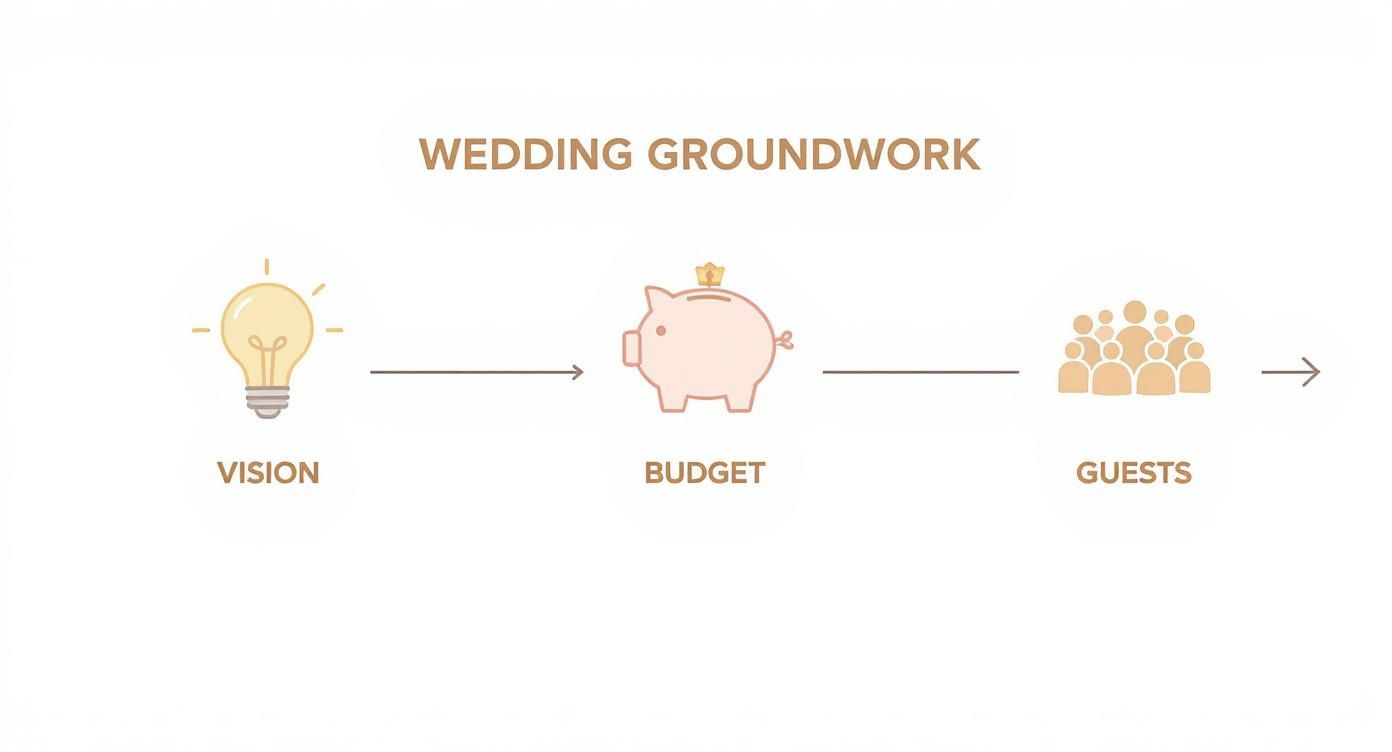 WEDDING GROUNDWORK

VISION

BUDGET

GUESTS