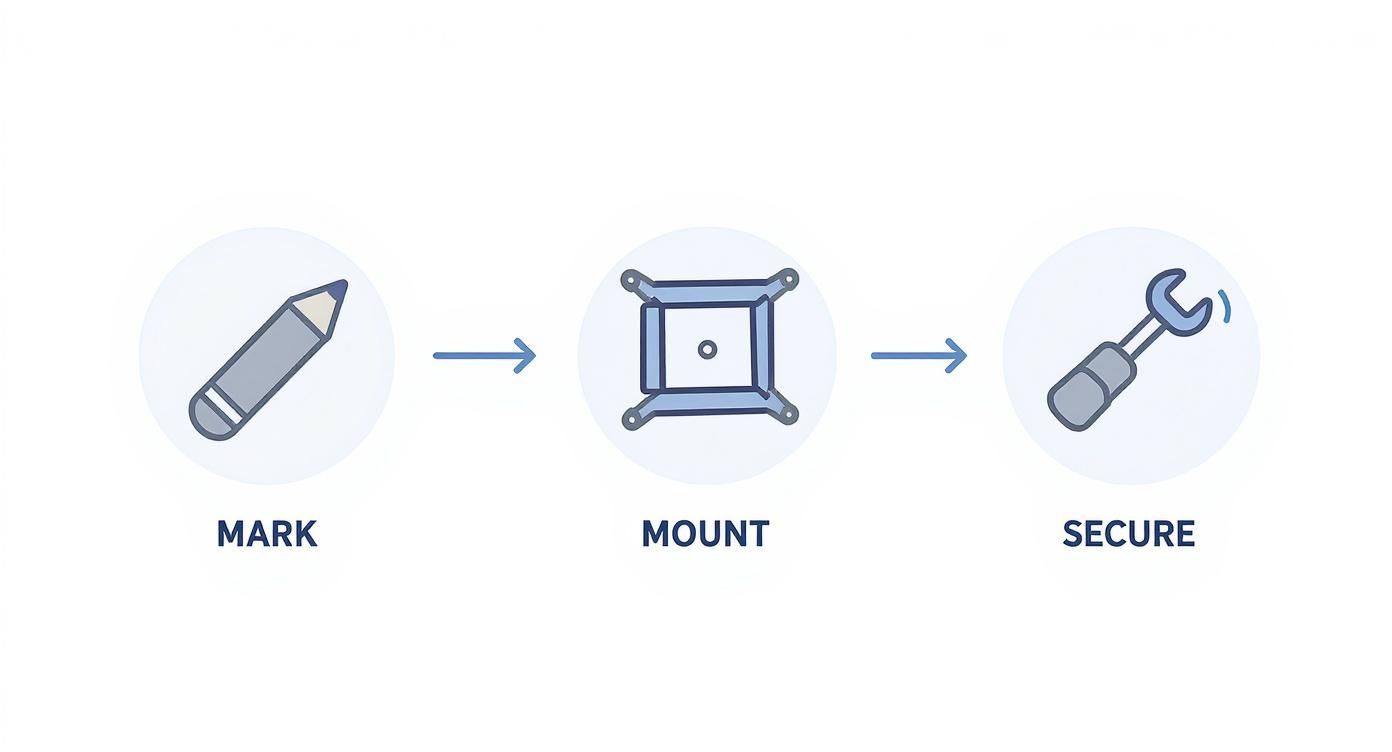 MARK

MOUNT

SECURE