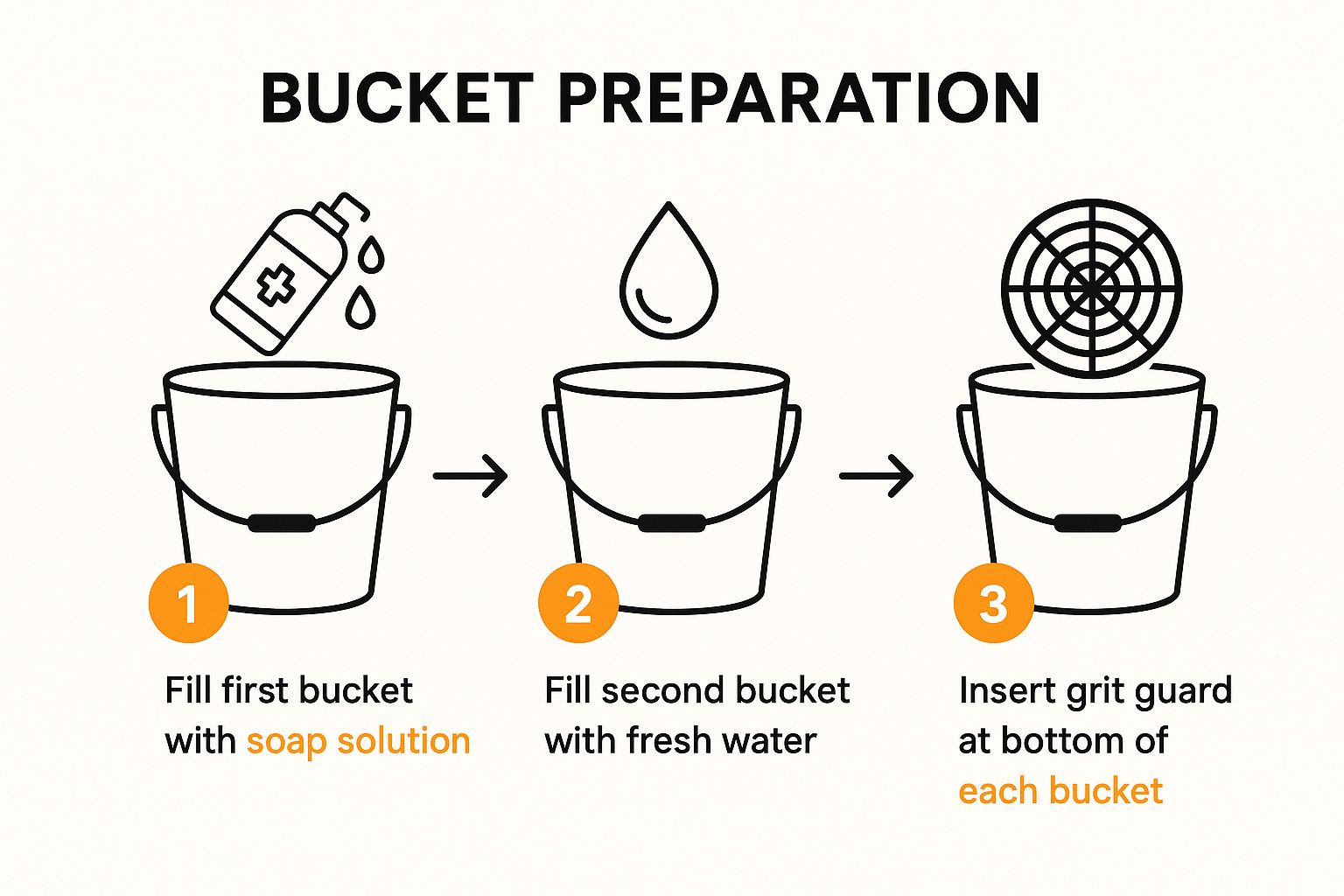 BUCKET PREPARATION

1
Fill first bucket with soap solution

2
Fill second bucket with fresh water

3
Insert grit guard at bottom of each bucket