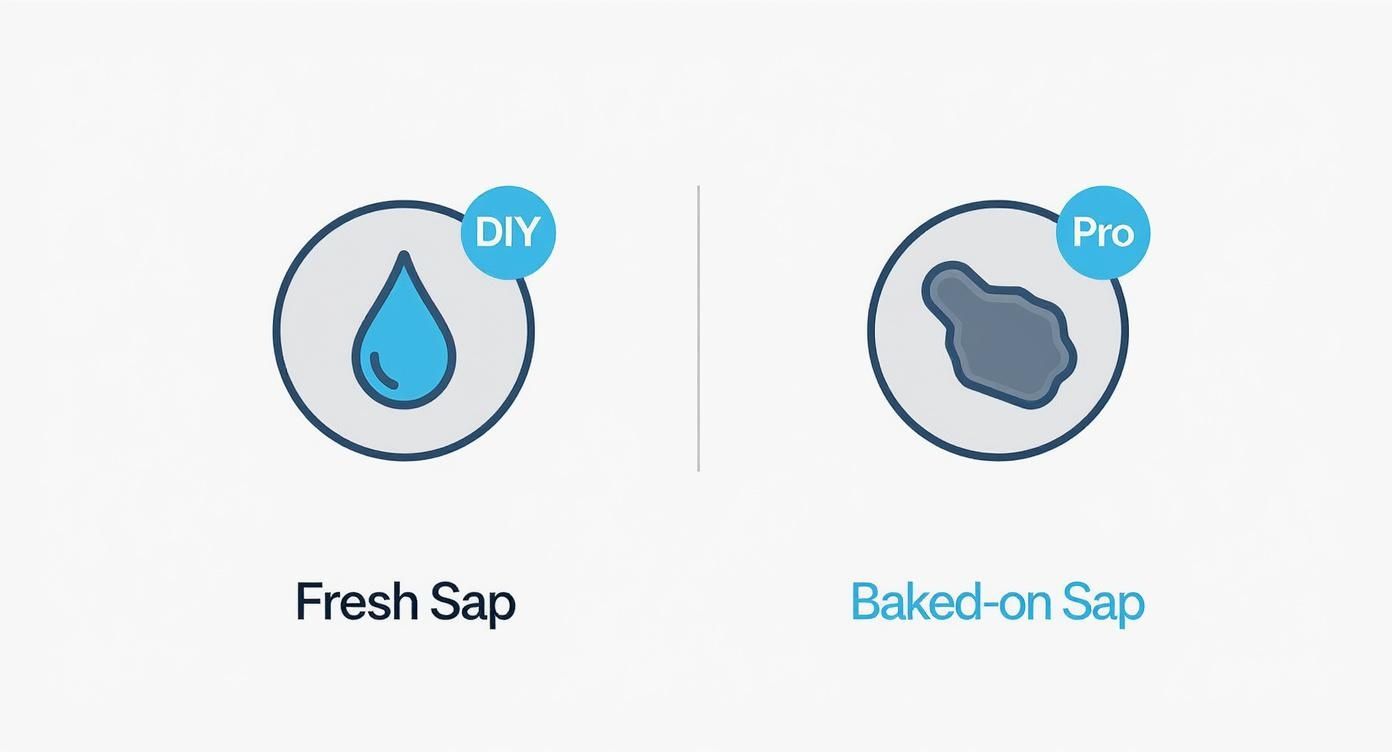 DIY

Fresh Sap

Pro

Baked-on Sap