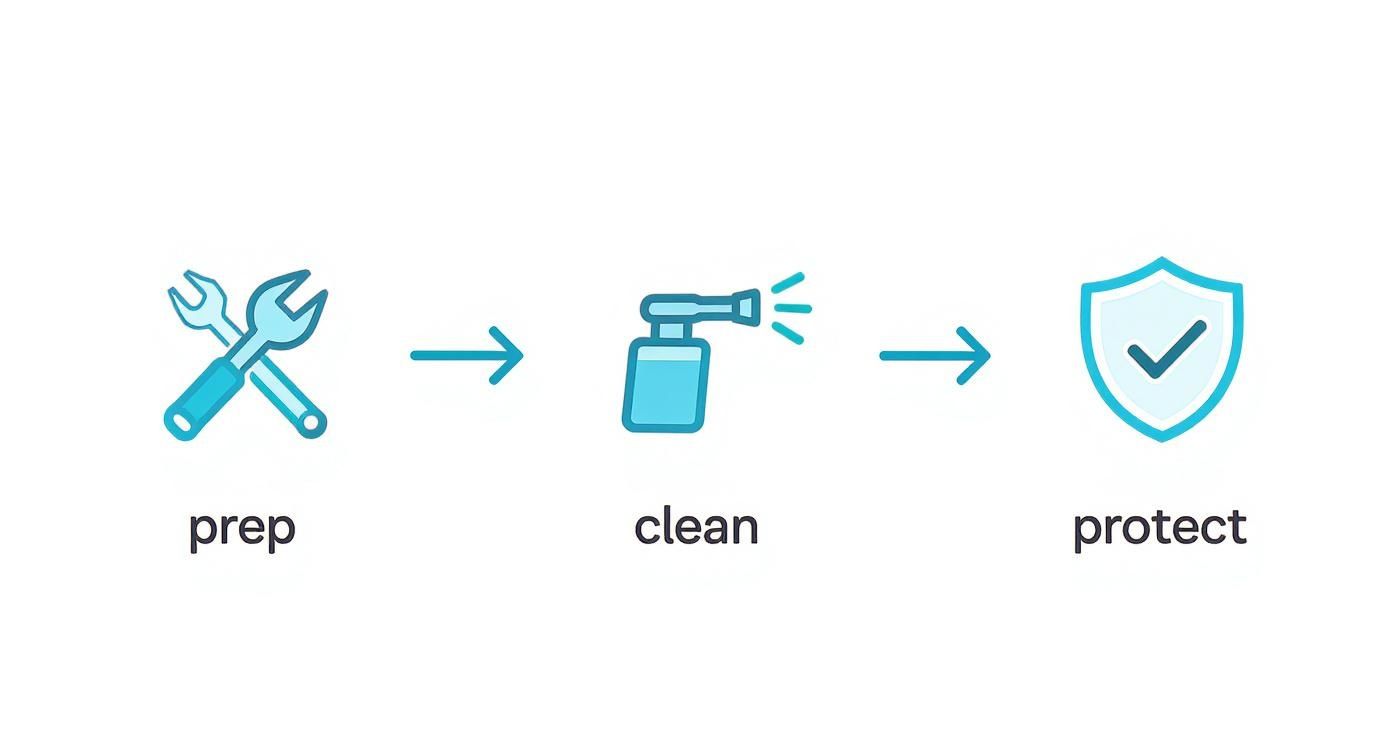 prep

clean

protect