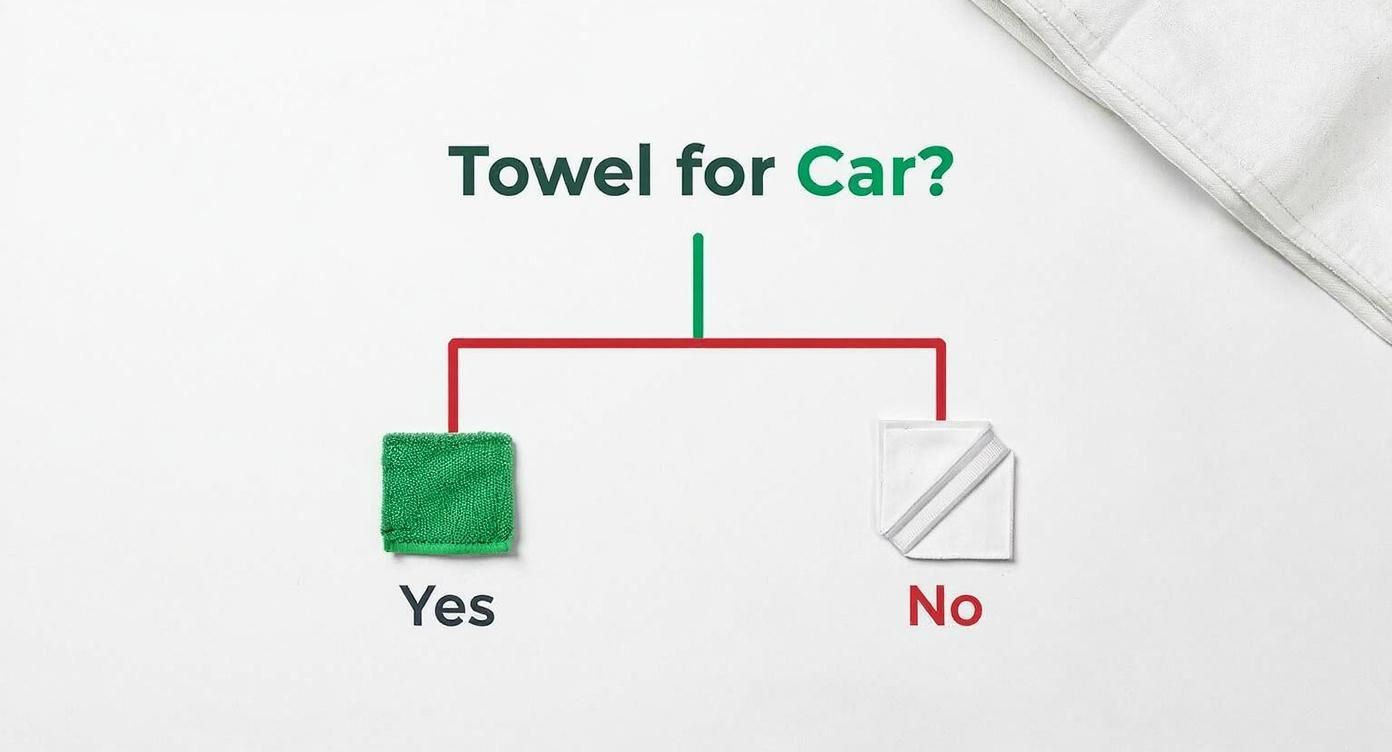 Towel for Car?

Yes

No