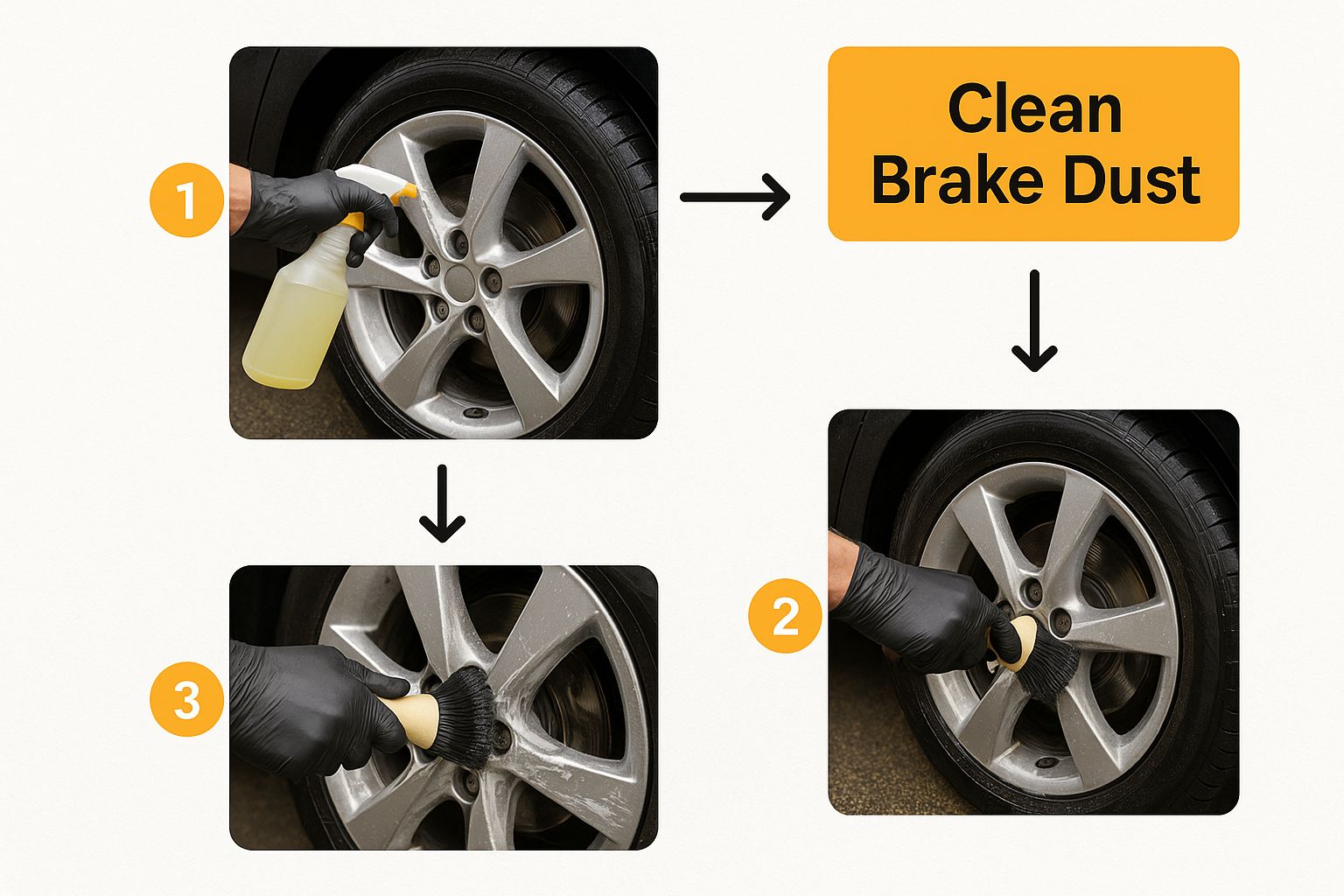 1

Clean Brake Dust

2

3