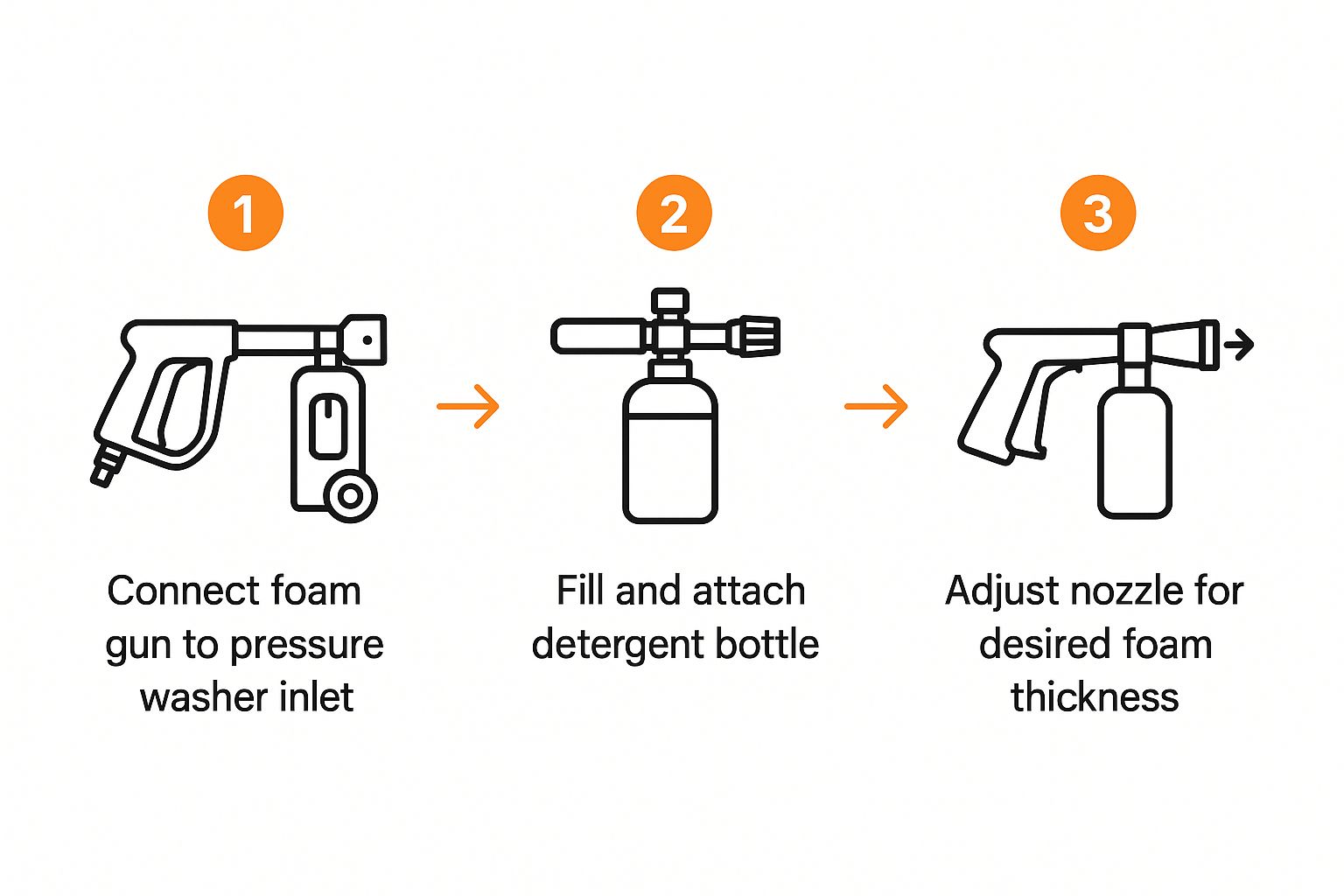 1

Connect foam gun to pressure washer inlet

2

Fill and attach detergent bottle

3

Adjust nozzle for desired foam thickness