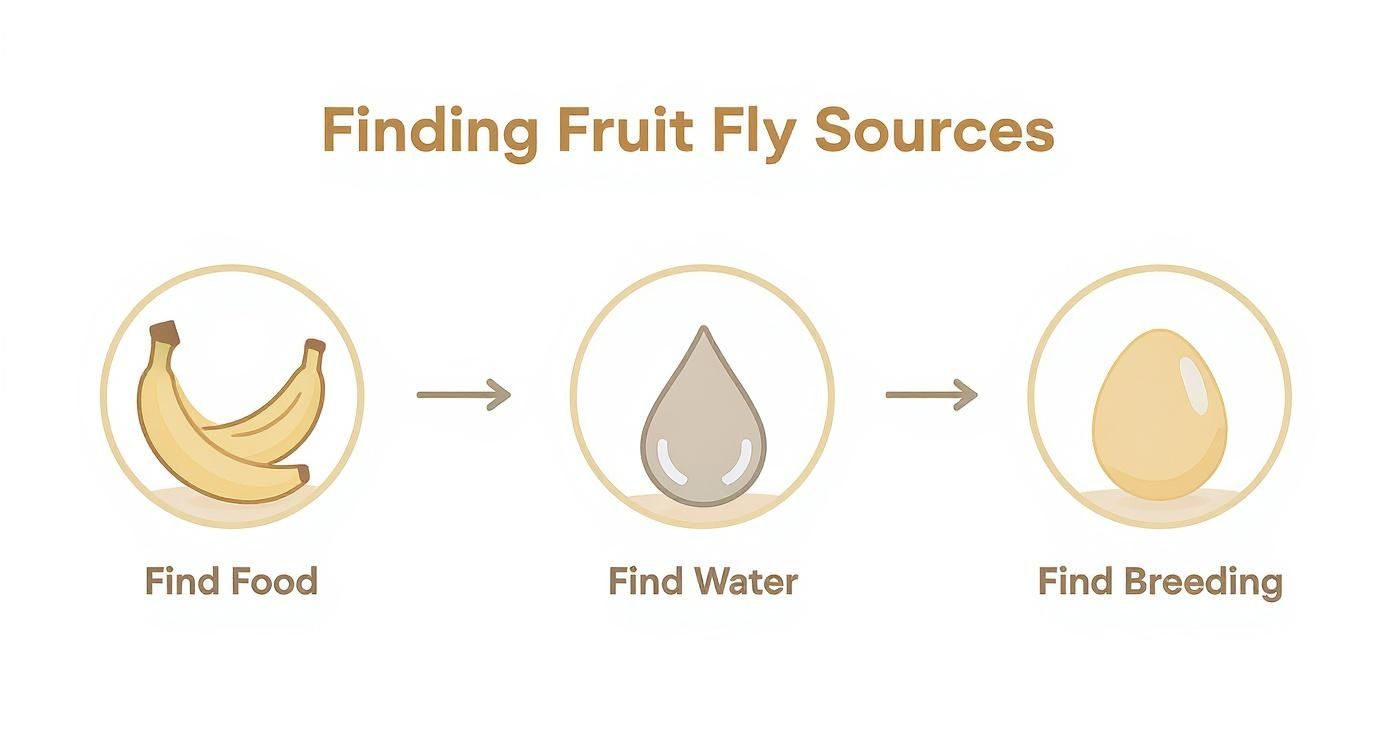 Finding Fruit Fly Sources

Find Food

Find Water

Find Breeding