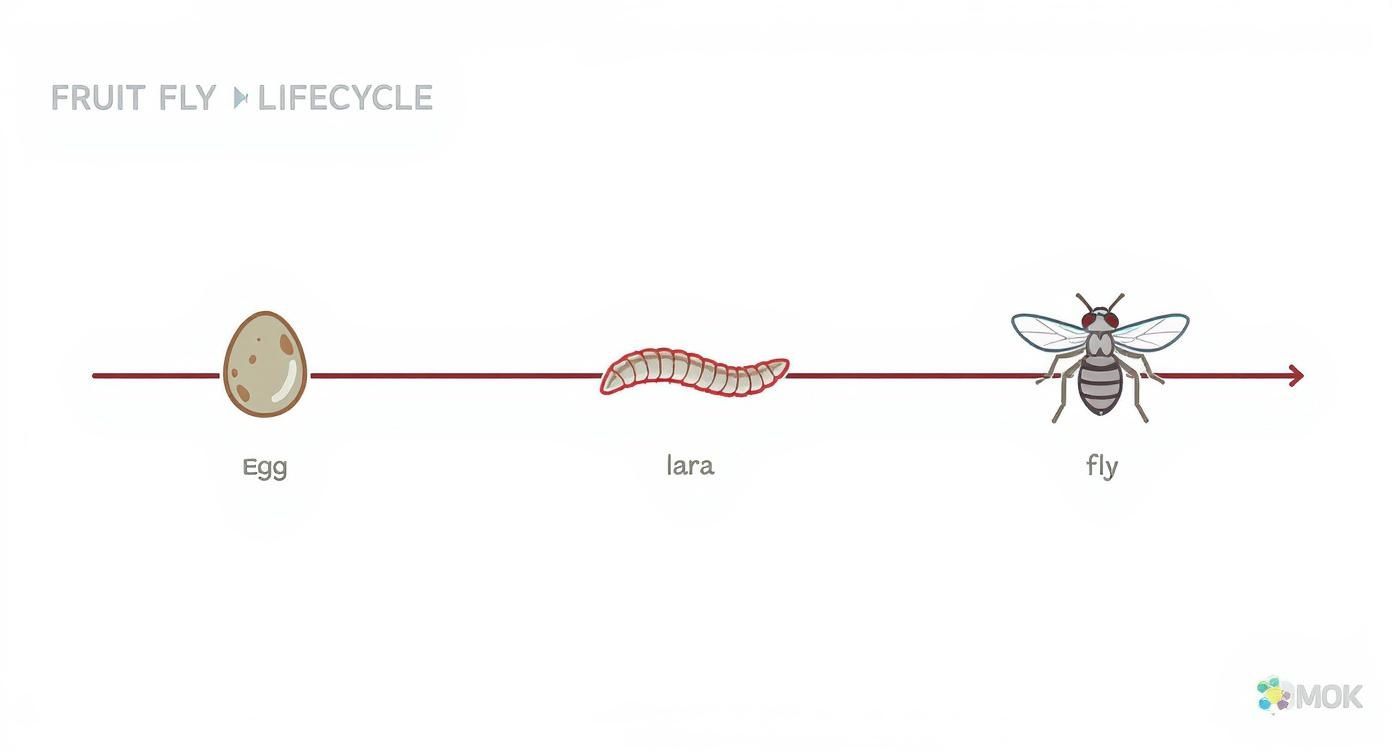 FRUIT FLY LIFECYCLE

Egg

lara

fly

MOK