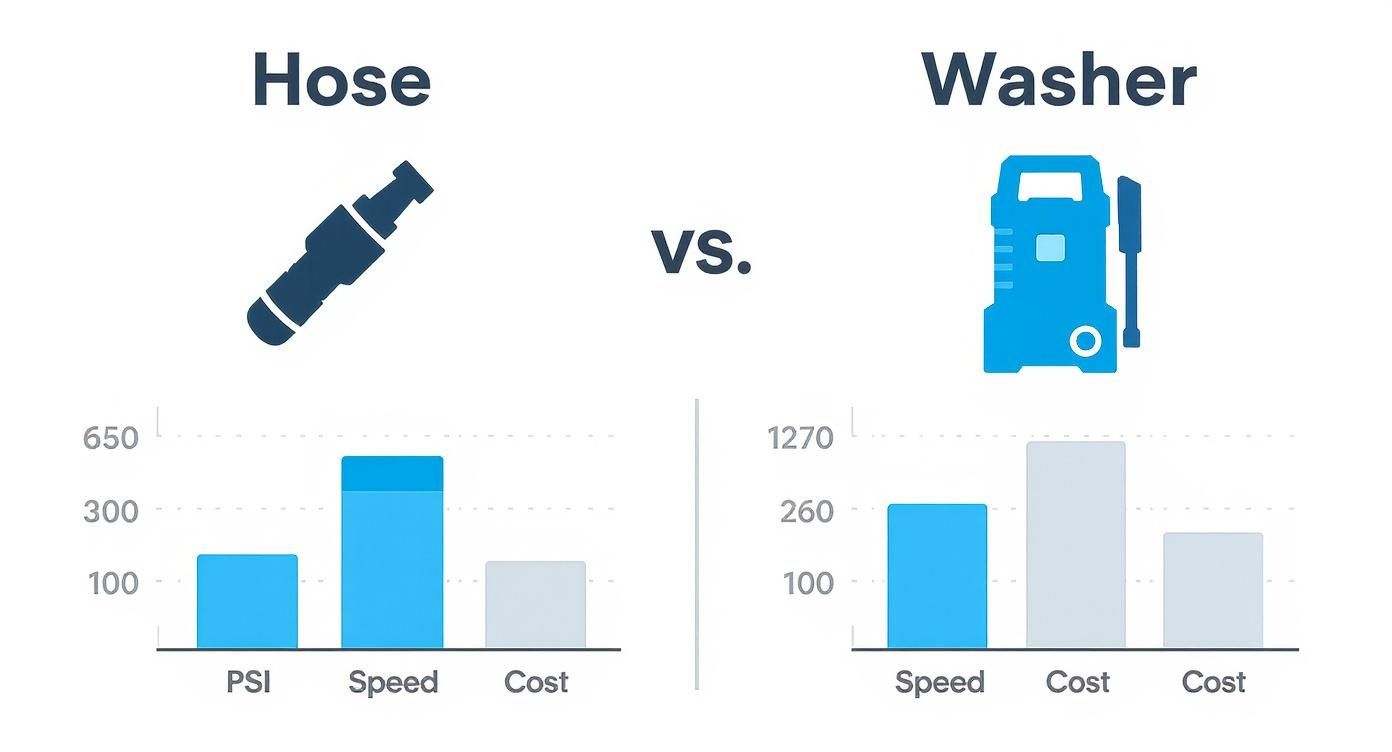 Hose

vs.

Washer

650
300
100

PSI
Speed
Cost

1270
260
100

Speed
Cost
Cost