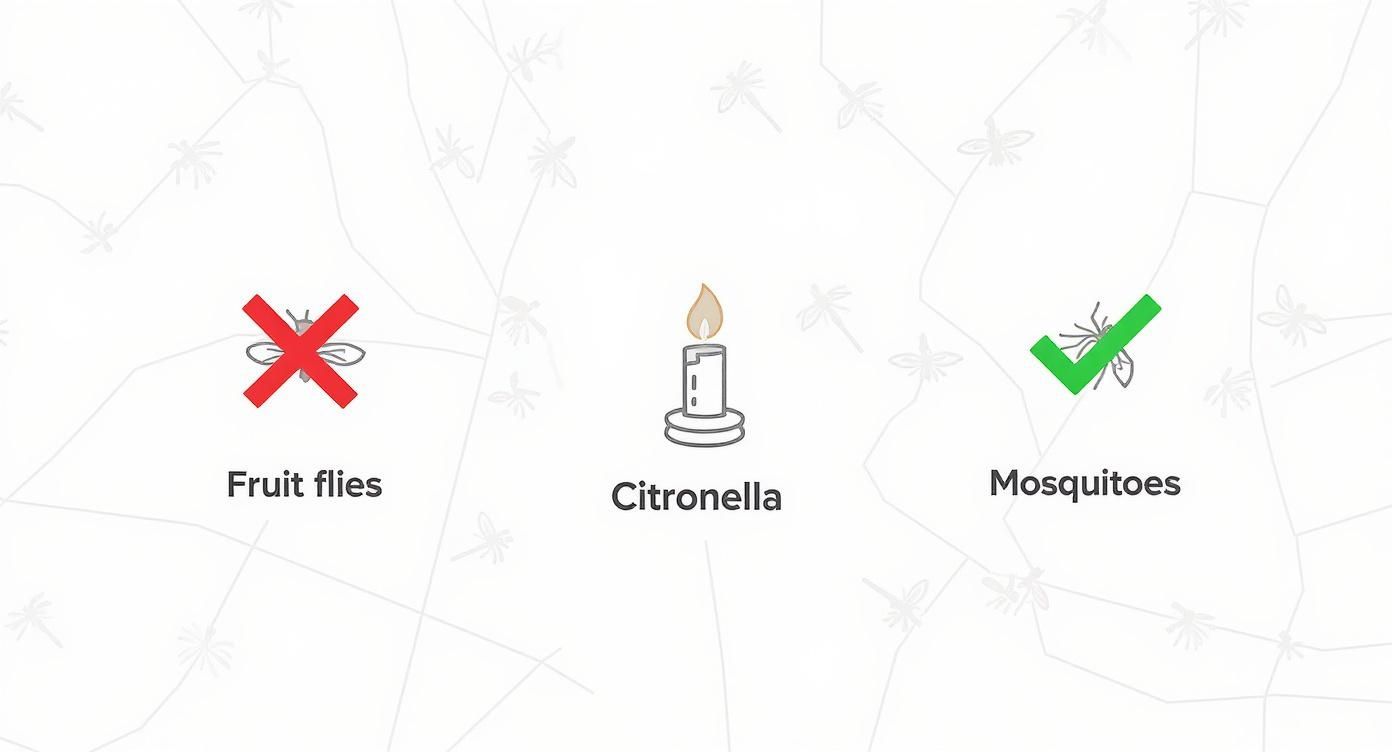 Fruit flies

Citronella

Mosquitoes