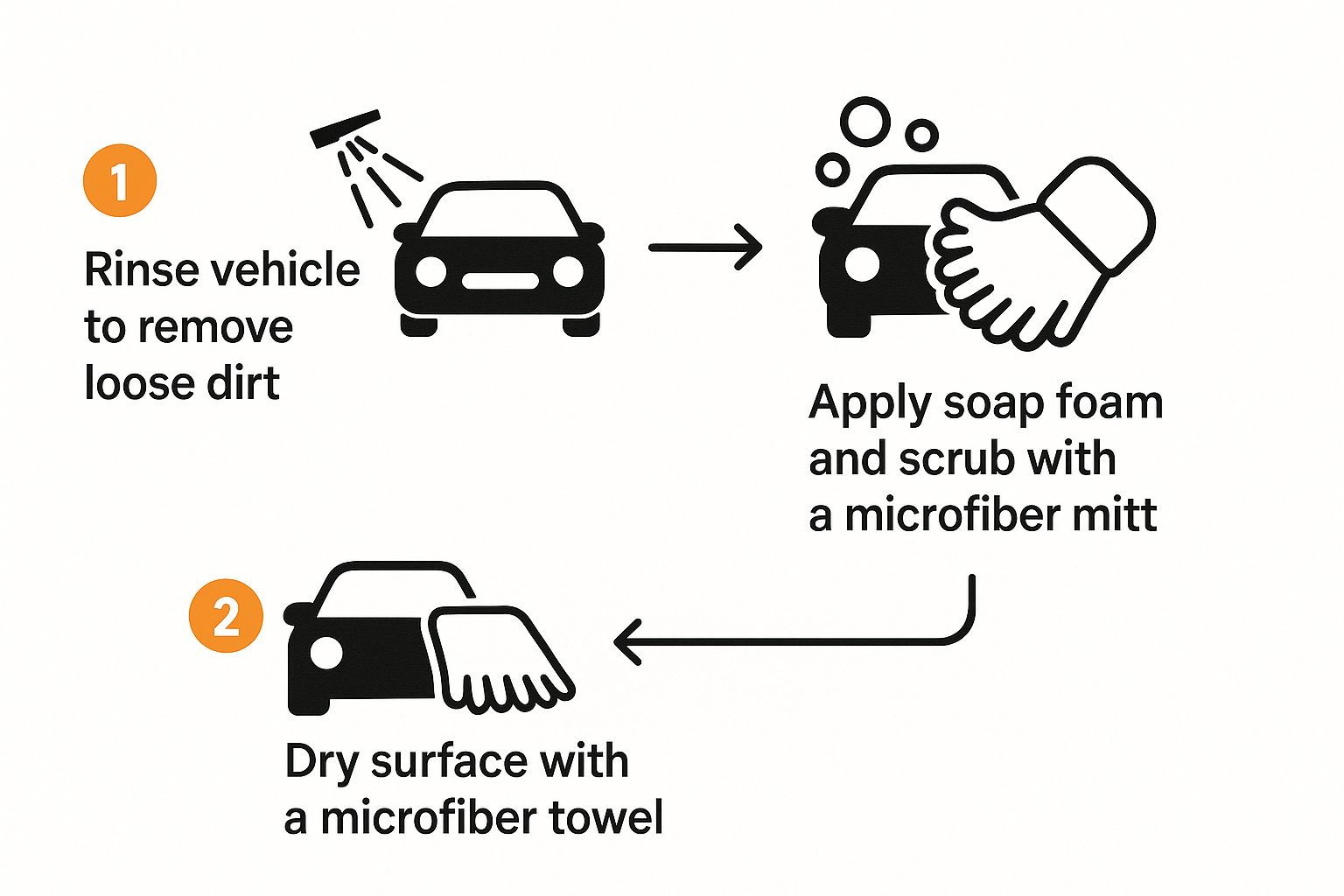 1

Rinse vehicle to remove loose dirt

Apply soap foam and scrub with a microfiber mitt

2

Dry surface with a microfiber towel