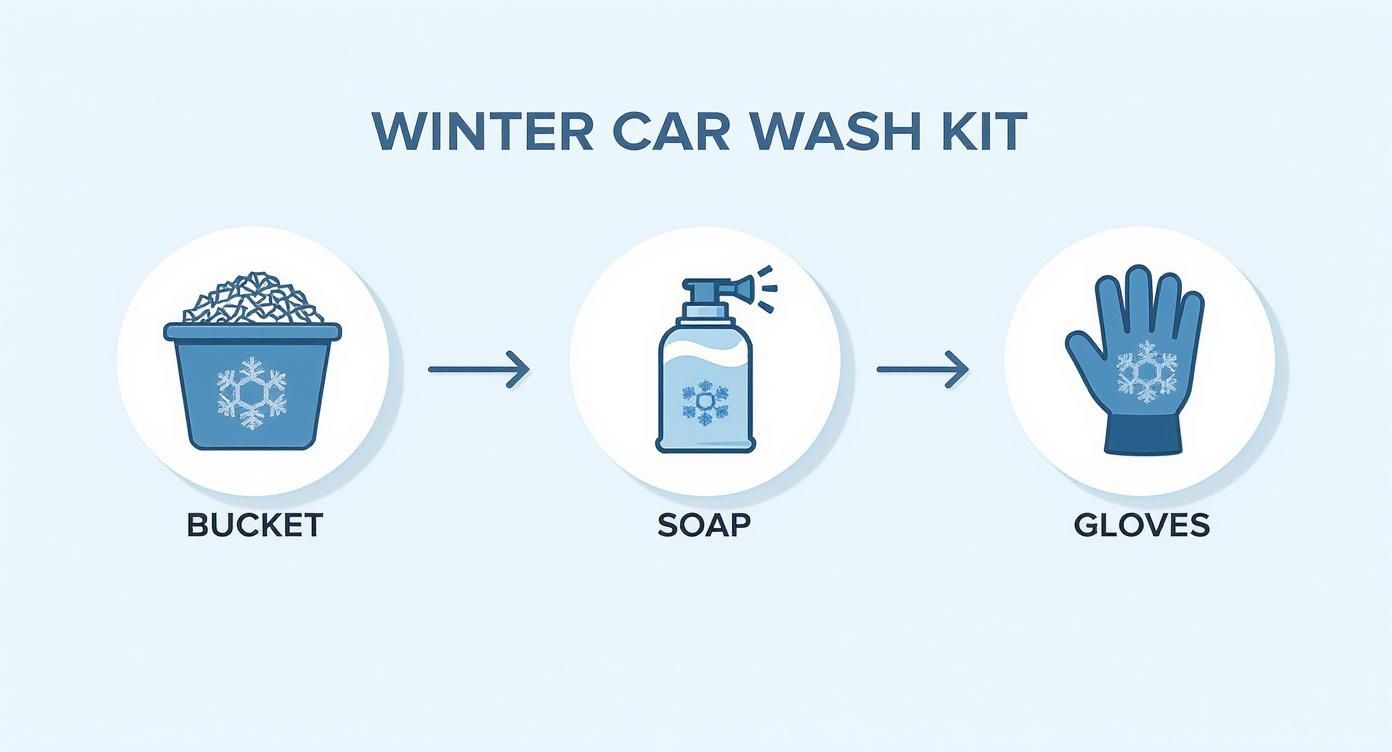 WINTER CAR WASH KIT

BUCKET

SOAP

GLOVES