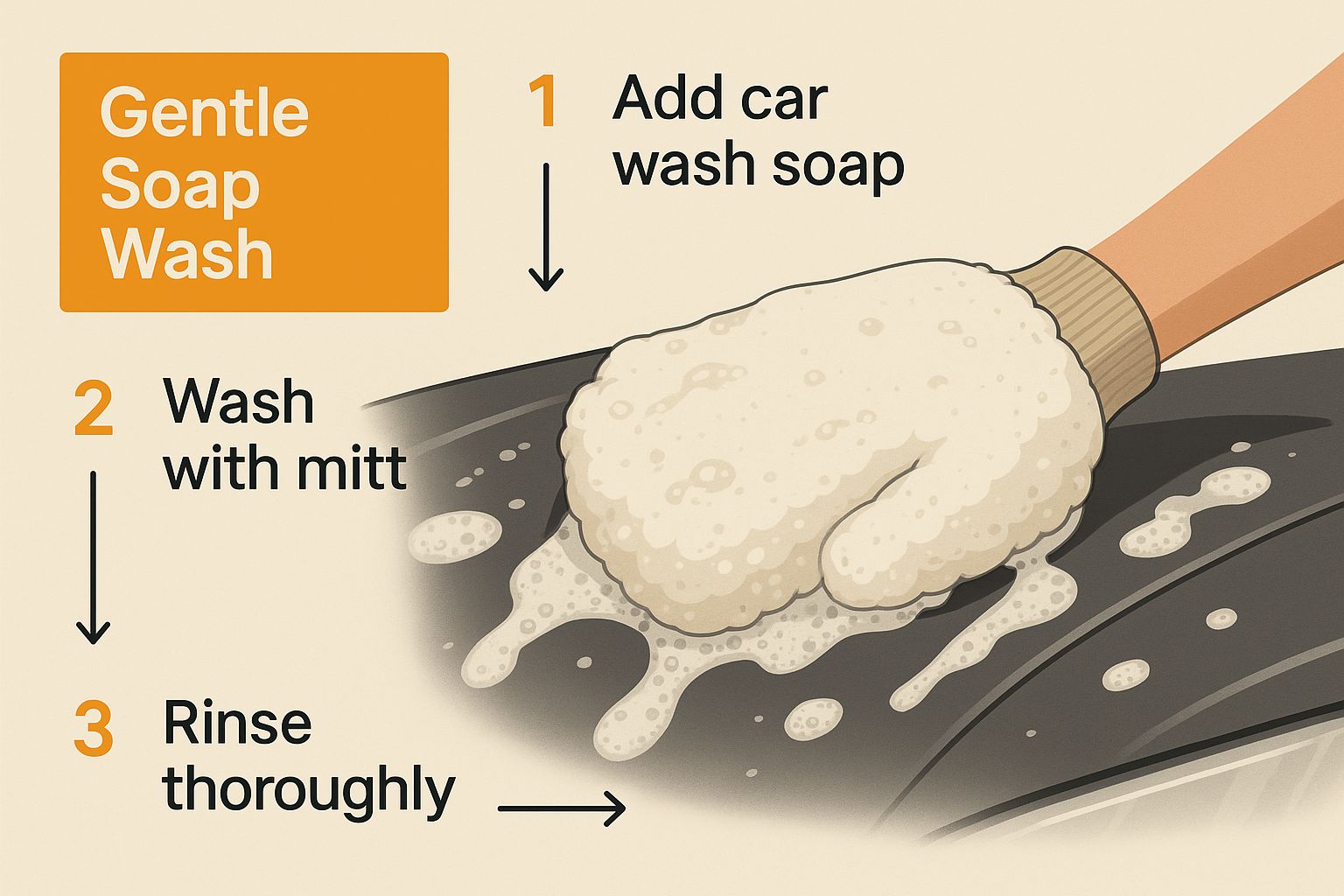 Gentle Soap Wash

1 Add car wash soap

2 Wash with mitt

3 Rinse thoroughly