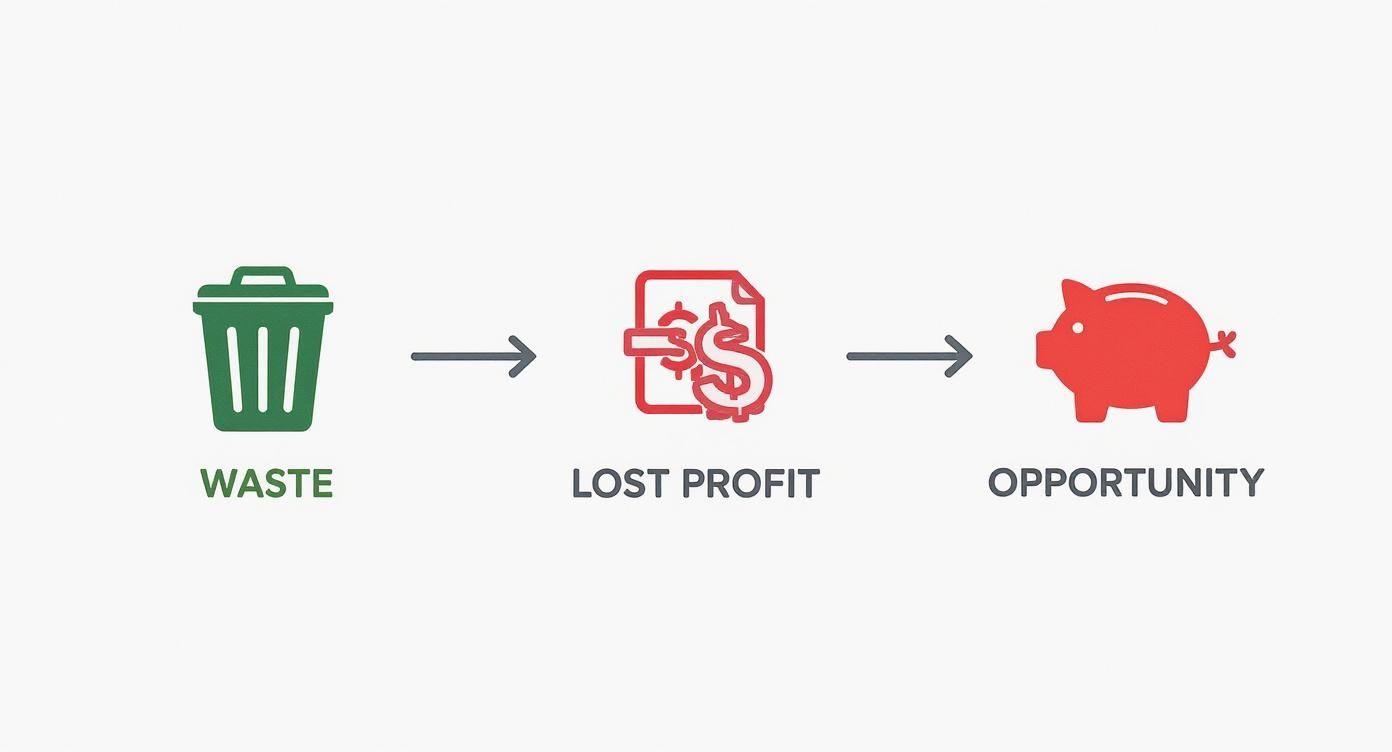 WASTE

LOST PROFIT

OPPORTUNITY