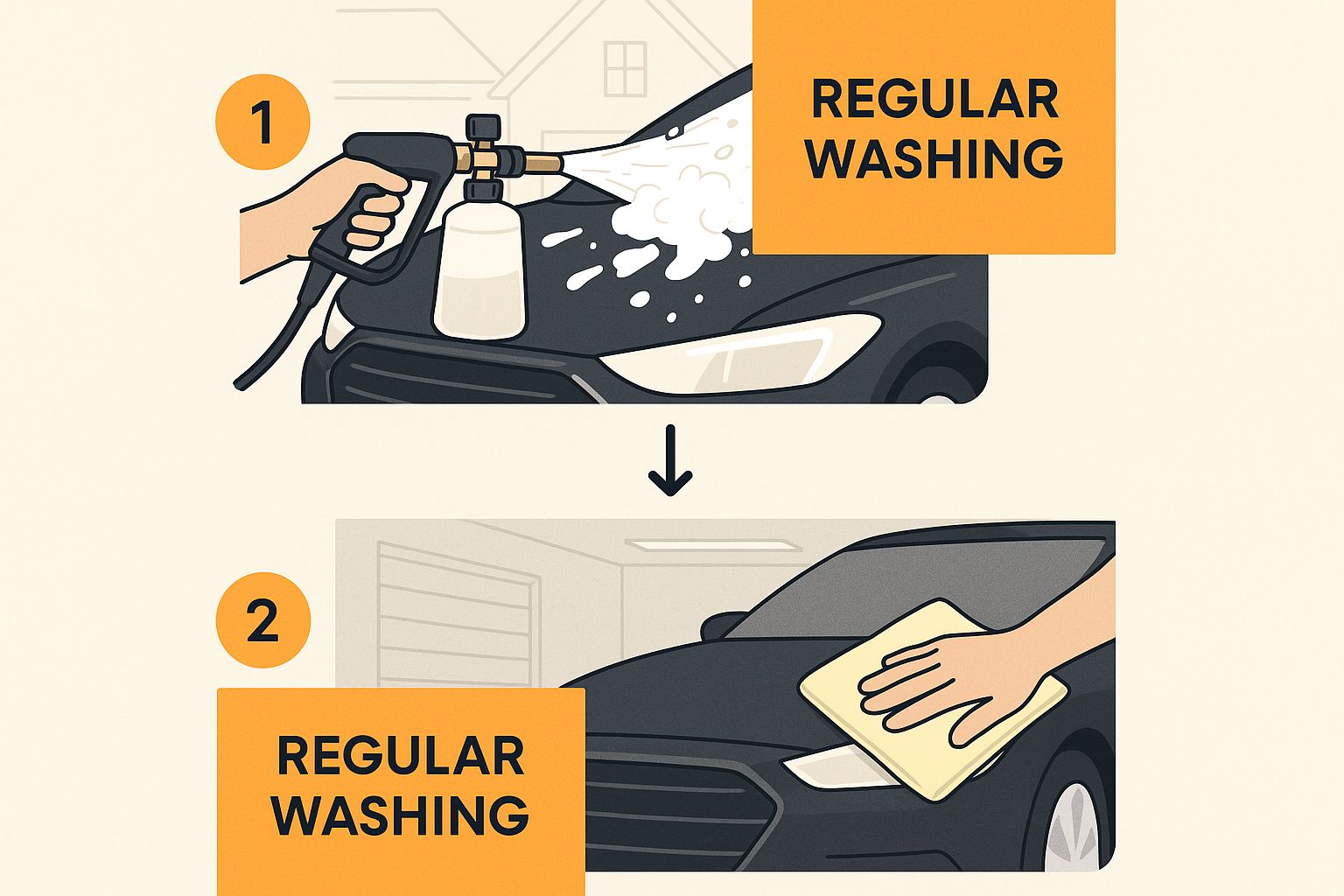 1

REGULAR WASHING

2

REGULAR WASHING