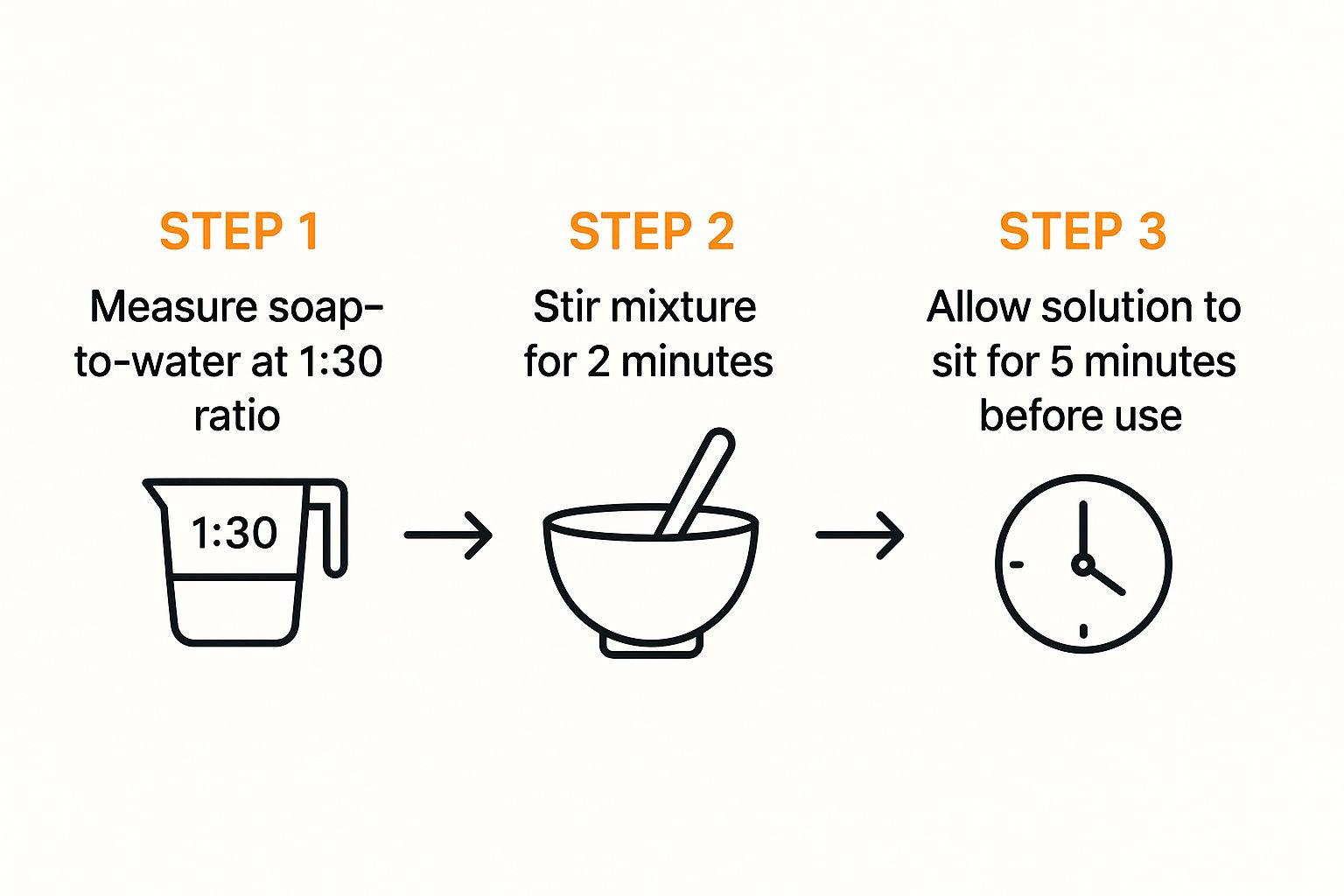 STEP 1

Measure soap-to-water at 1:30 ratio

1:30

STEP 2

Stir mixture for 2 minutes

STEP 3

Allow solution to sit for 5 minutes before use