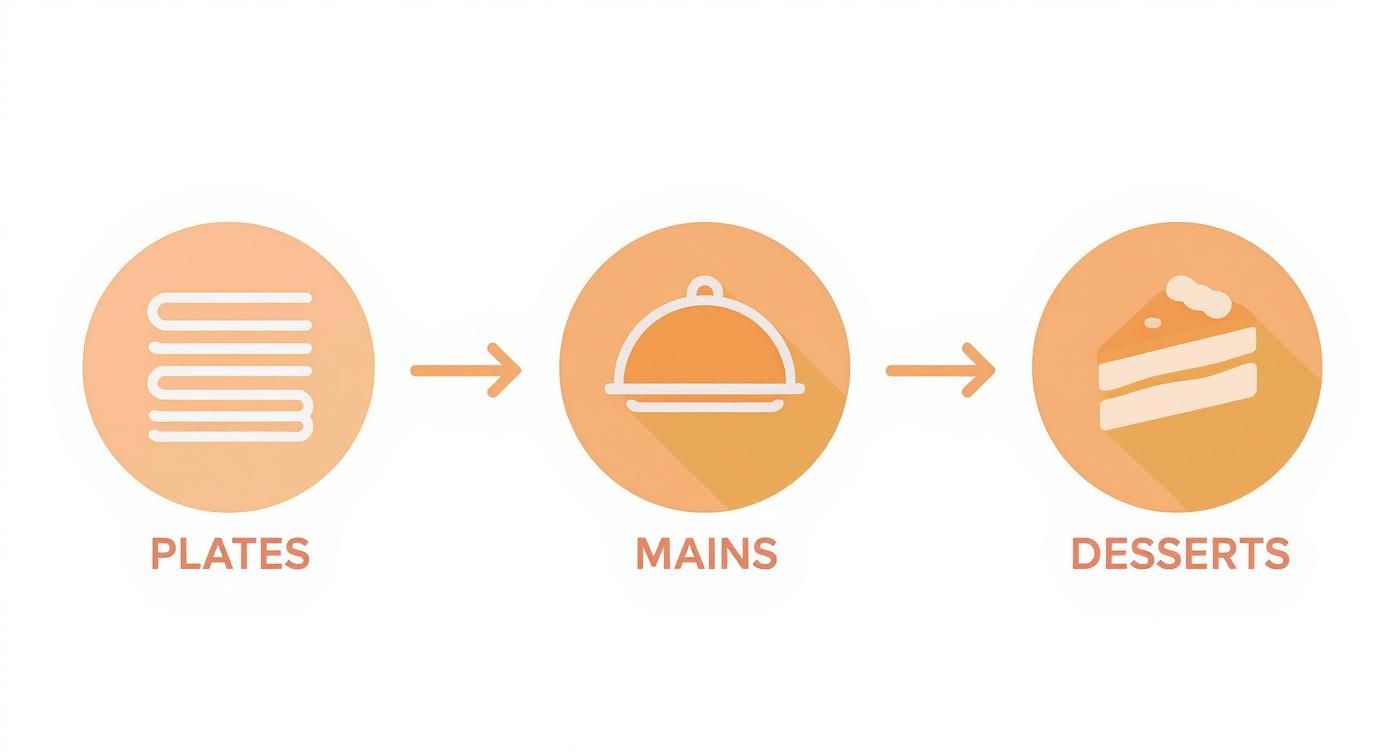 PLATES

MAINS

DESSERTS