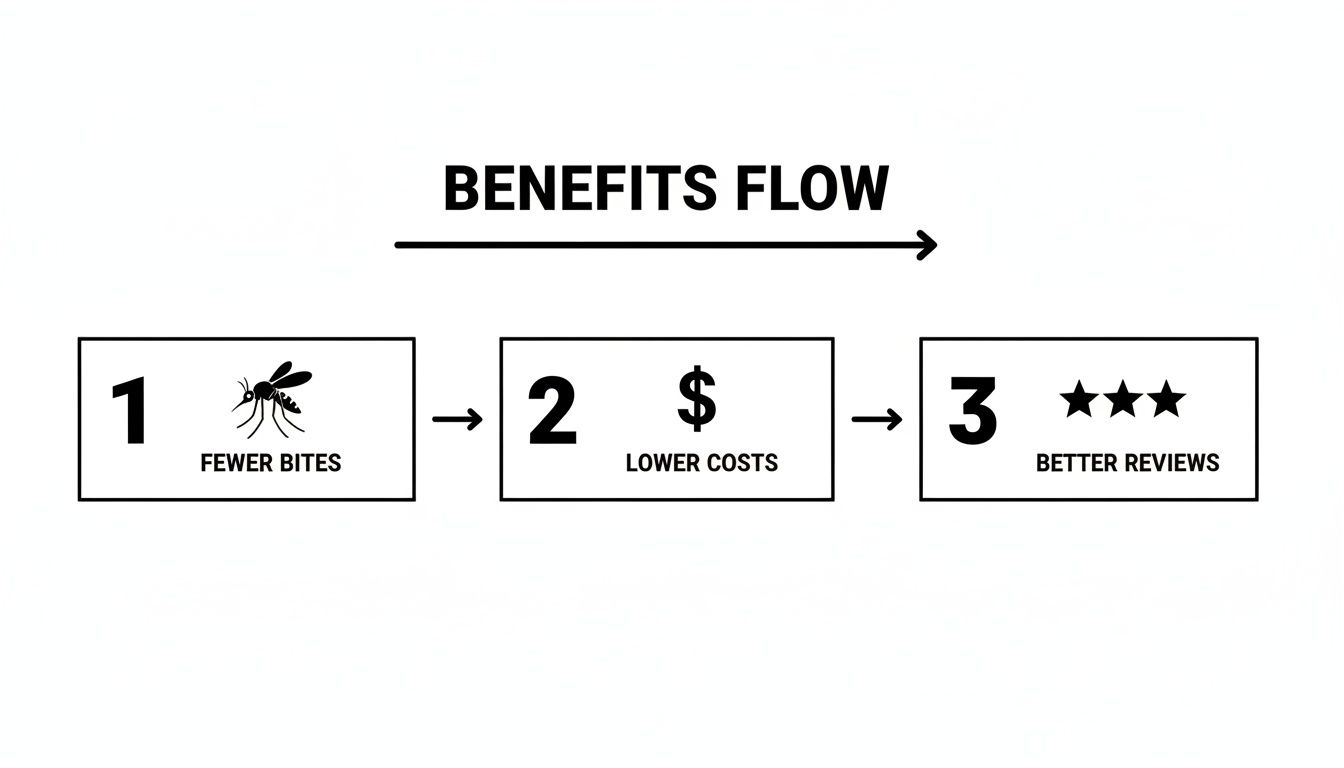 BENEFITS FLOW

1
FEWER BITES

2
$
LOWER COSTS

3
★★★
BETTER REVIEWS