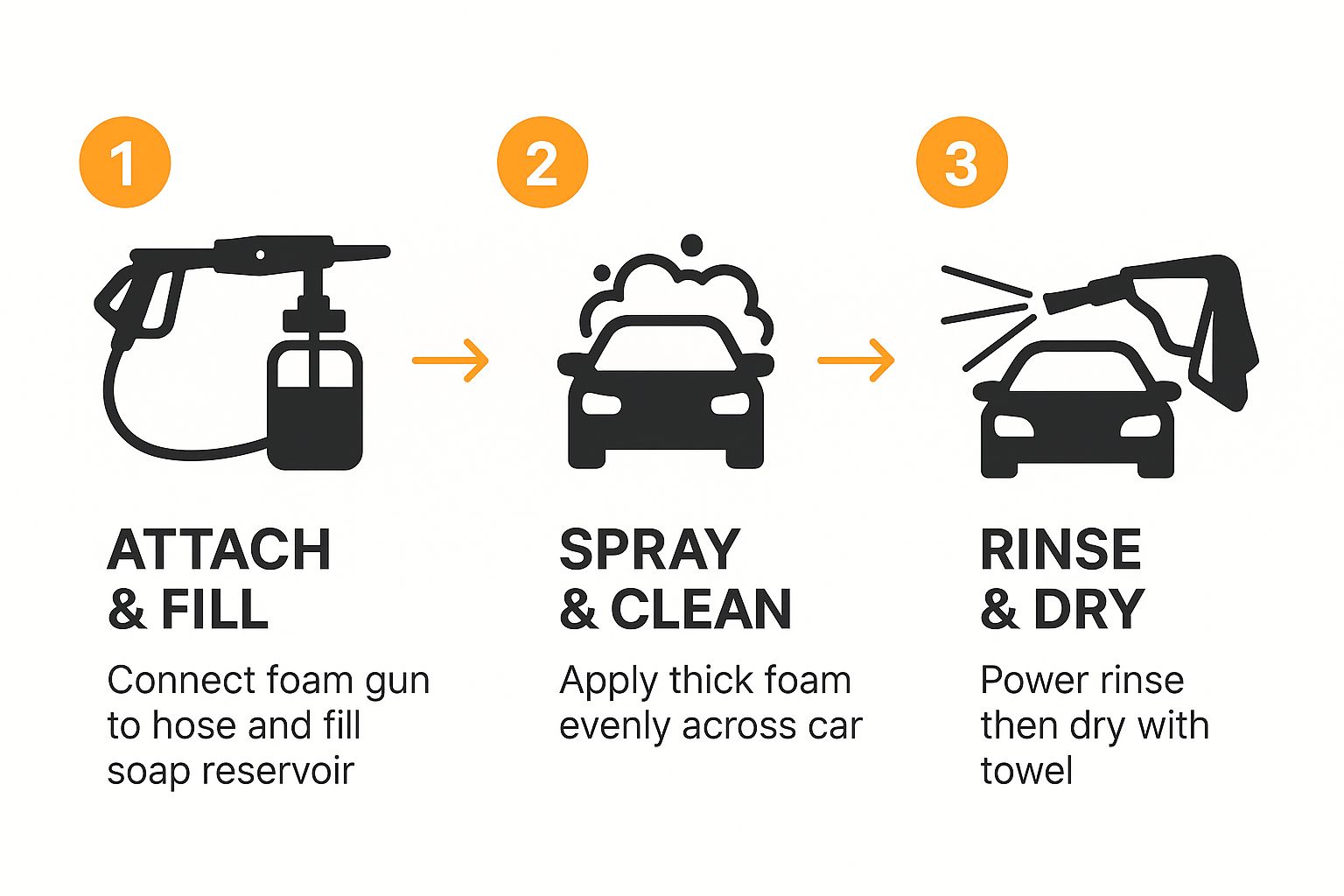 1

ATTACH & FILL

Connect foam gun to hose and fill soap reservoir

2

SPRAY & CLEAN

Apply thick foam evenly across car

3

RINSE & DRY

Power rinse then dry with towel