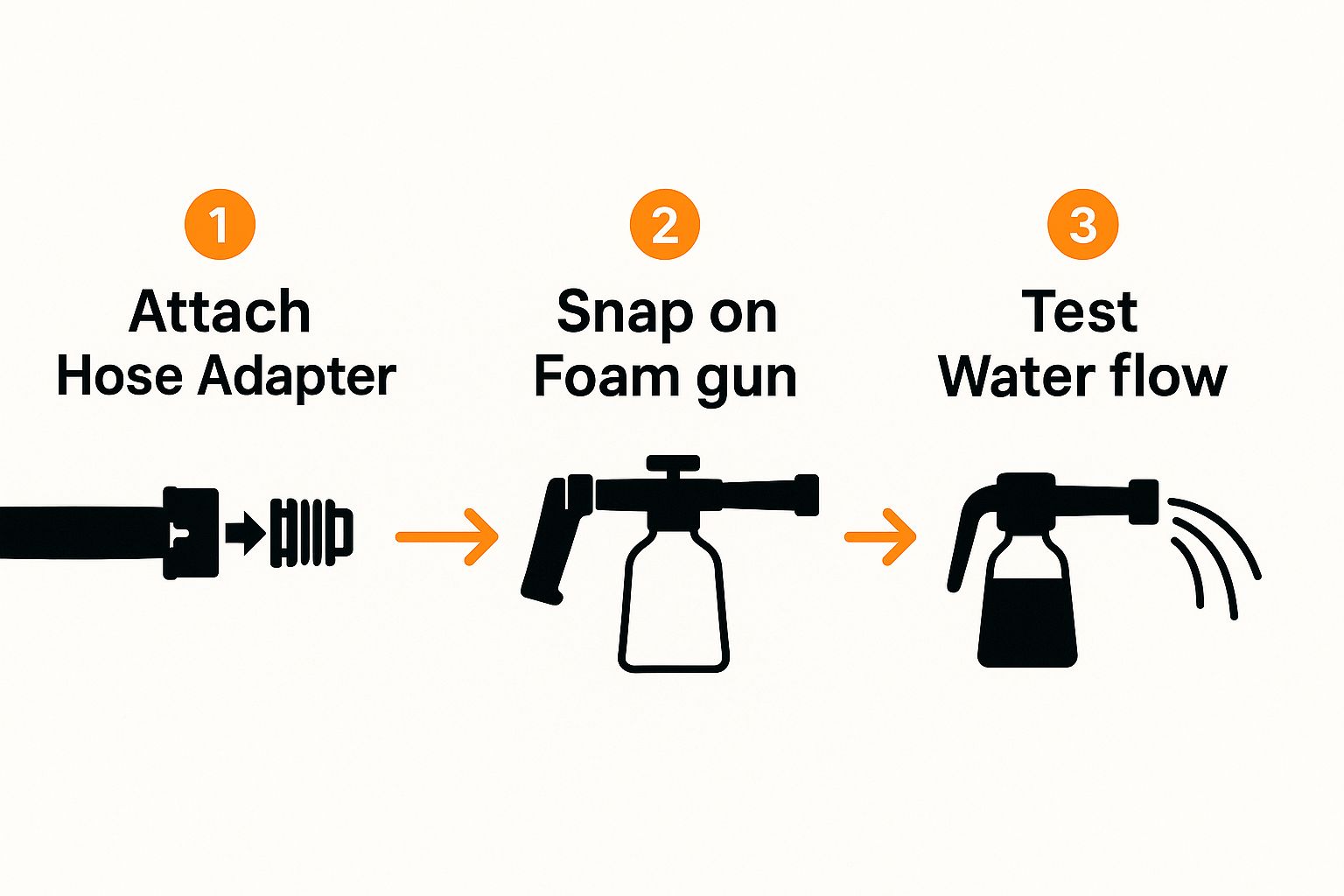 1
Attach
Hose Adapter

2
Snap on
Foam gun

3
Test
Water flow