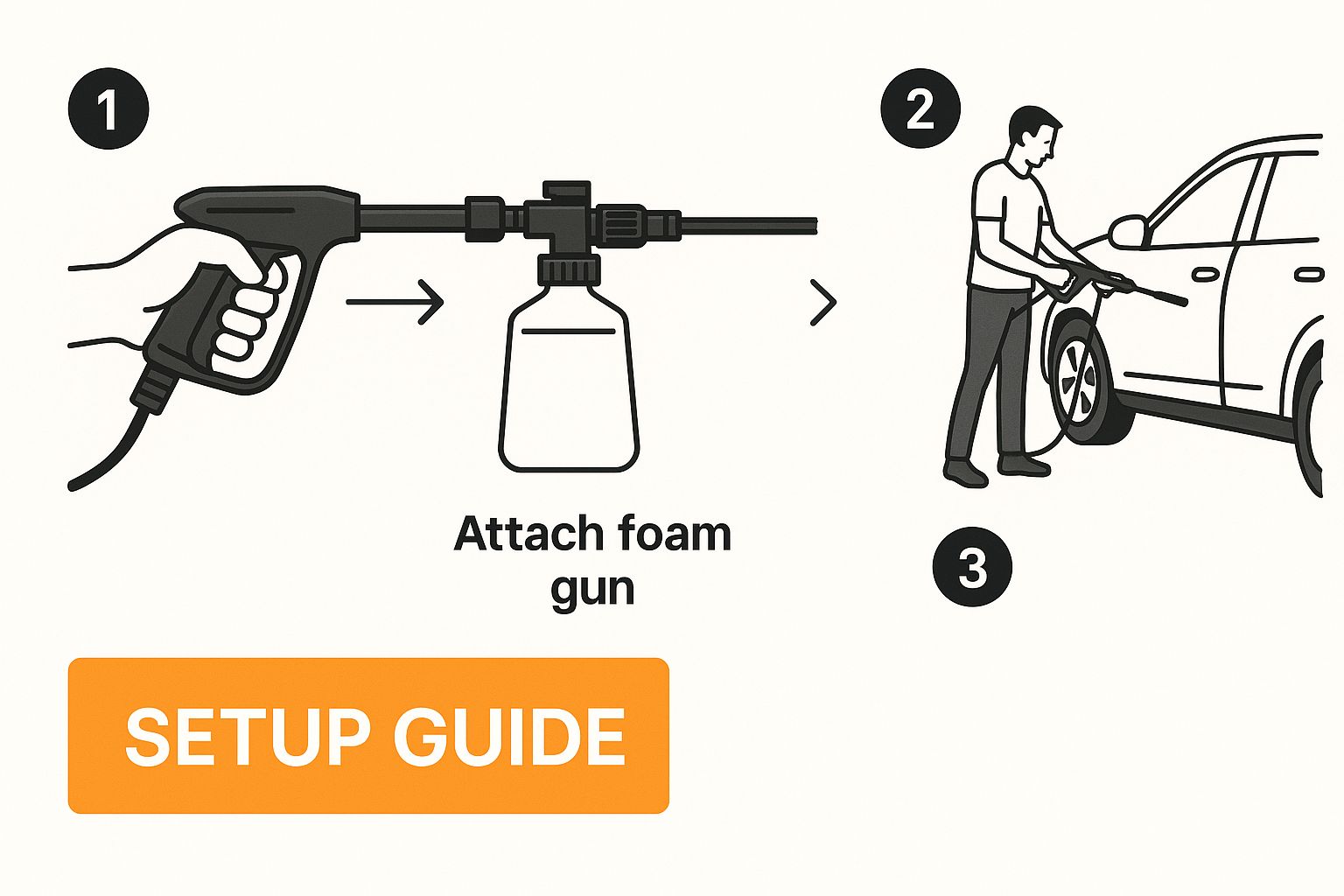 1

2

Attach foam gun

3

SETUP GUIDE