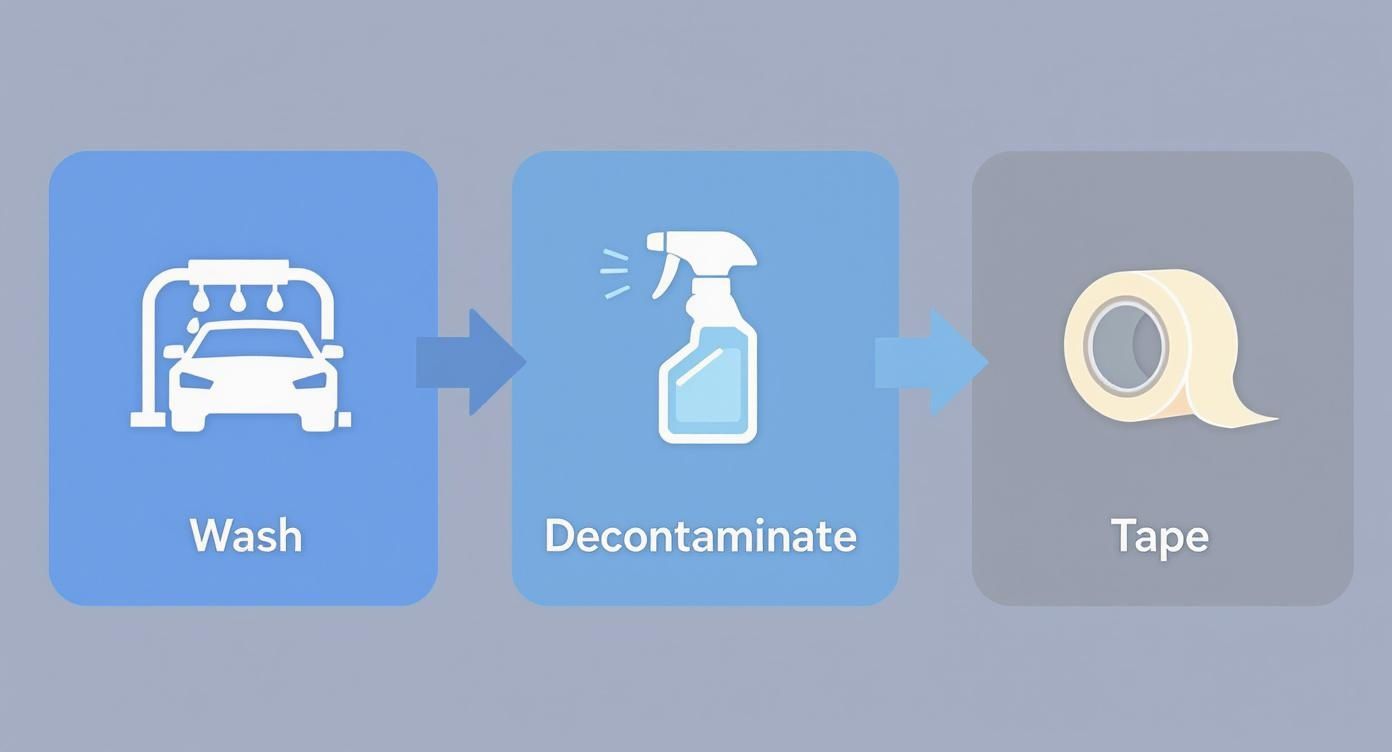 Wash

Decontaminate

Tape