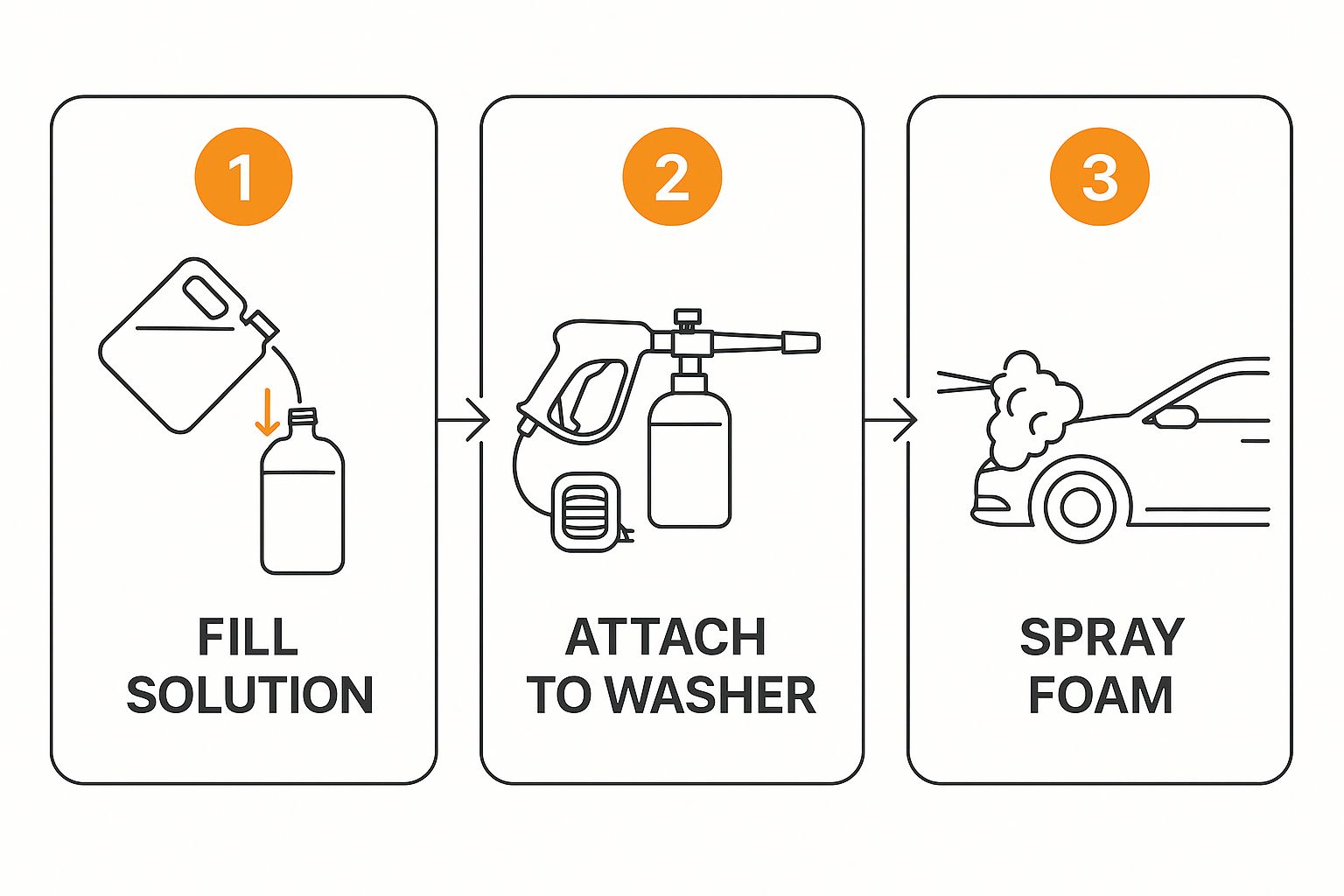 1

FILL SOLUTION

2

ATTACH TO WASHER

3

SPRAY FOAM