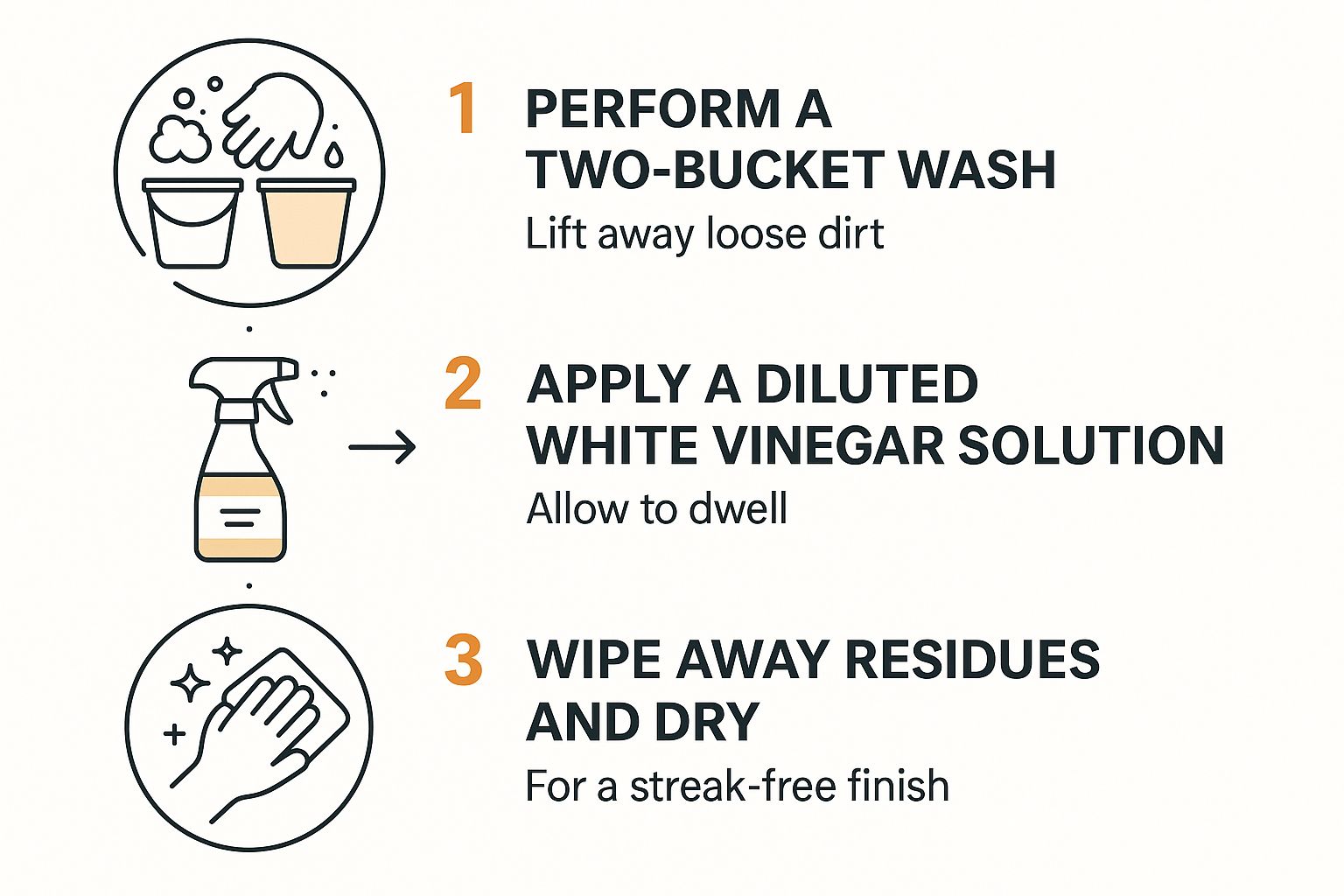 1 PERFORM A TWO-BUCKET WASH
Lift away loose dirt

2 APPLY A DILUTED WHITE VINEGAR SOLUTION
Allow to dwell

3 WIPE AWAY RESIDUES AND DRY
For a streak-free finish