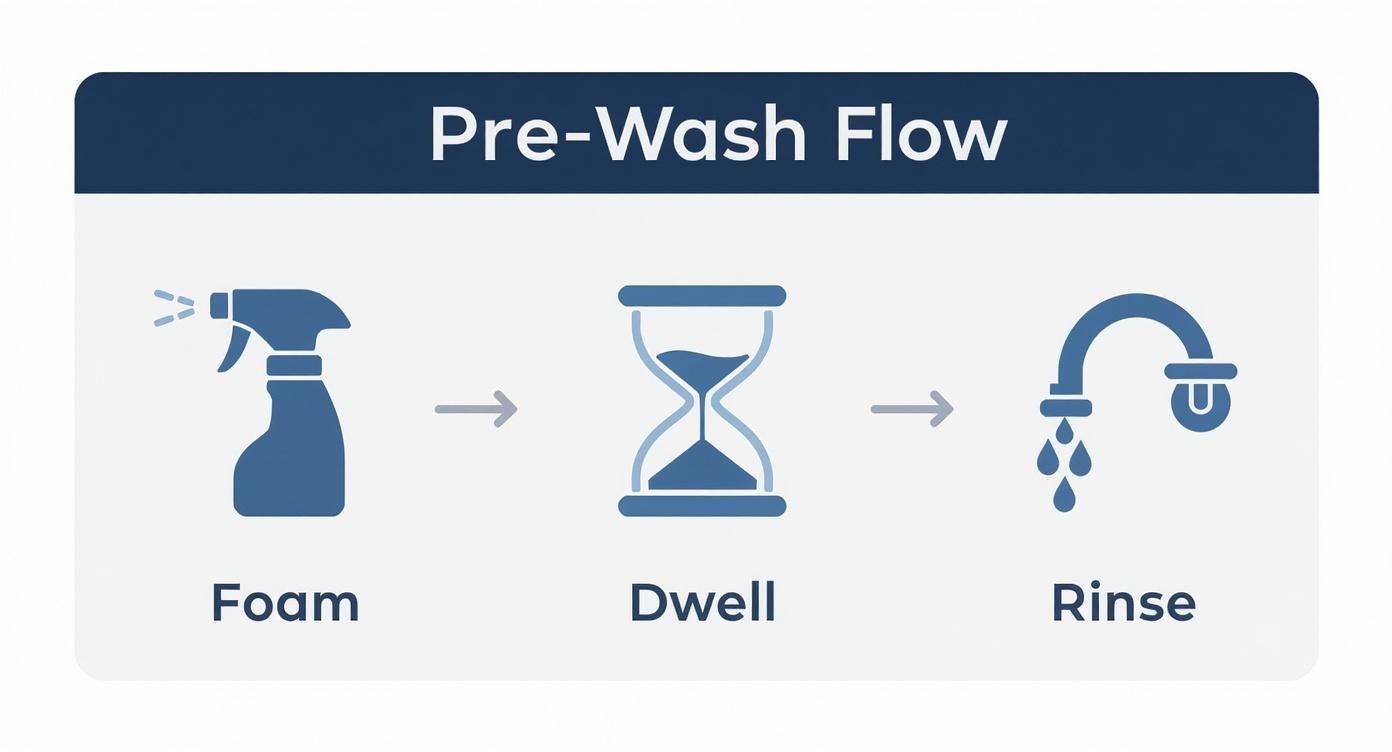 Pre-Wash Flow

Foam

Dwell

Rinse