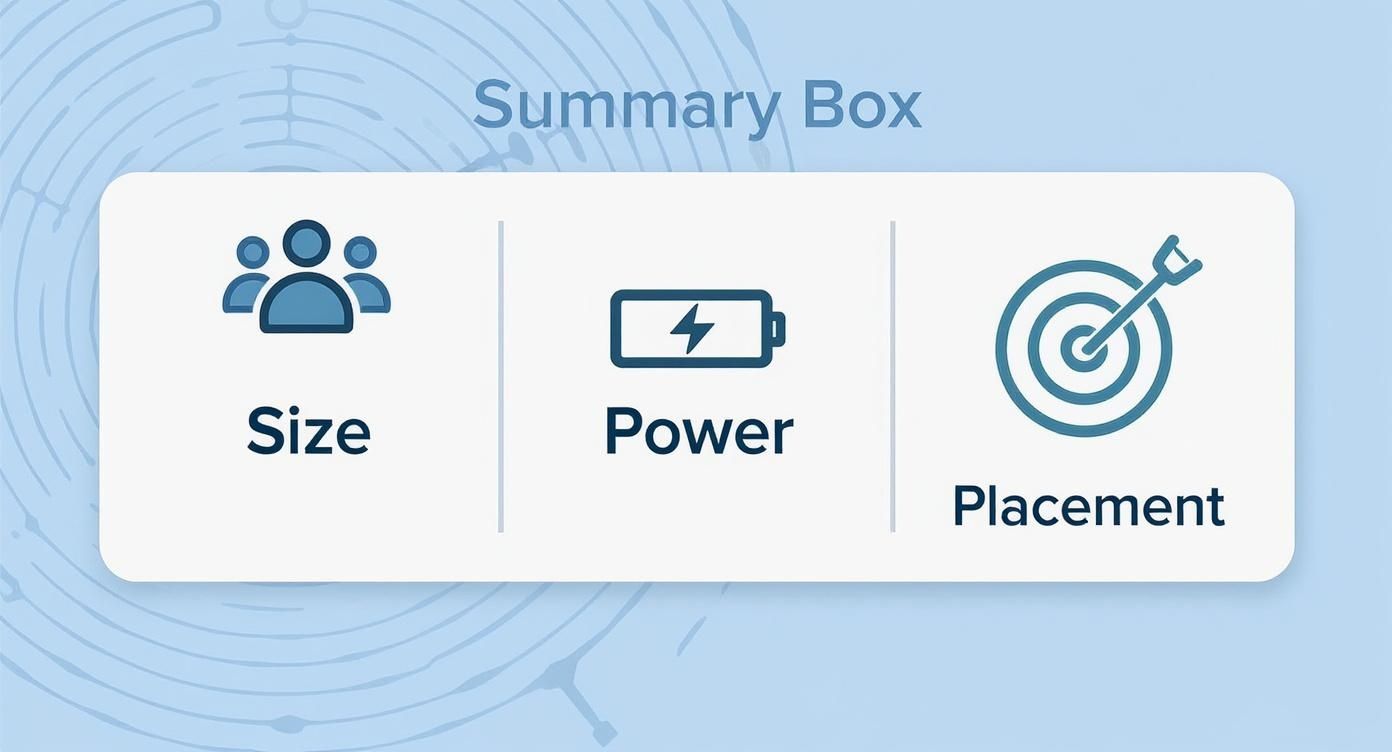 Summary Box

Size

Power

Placement