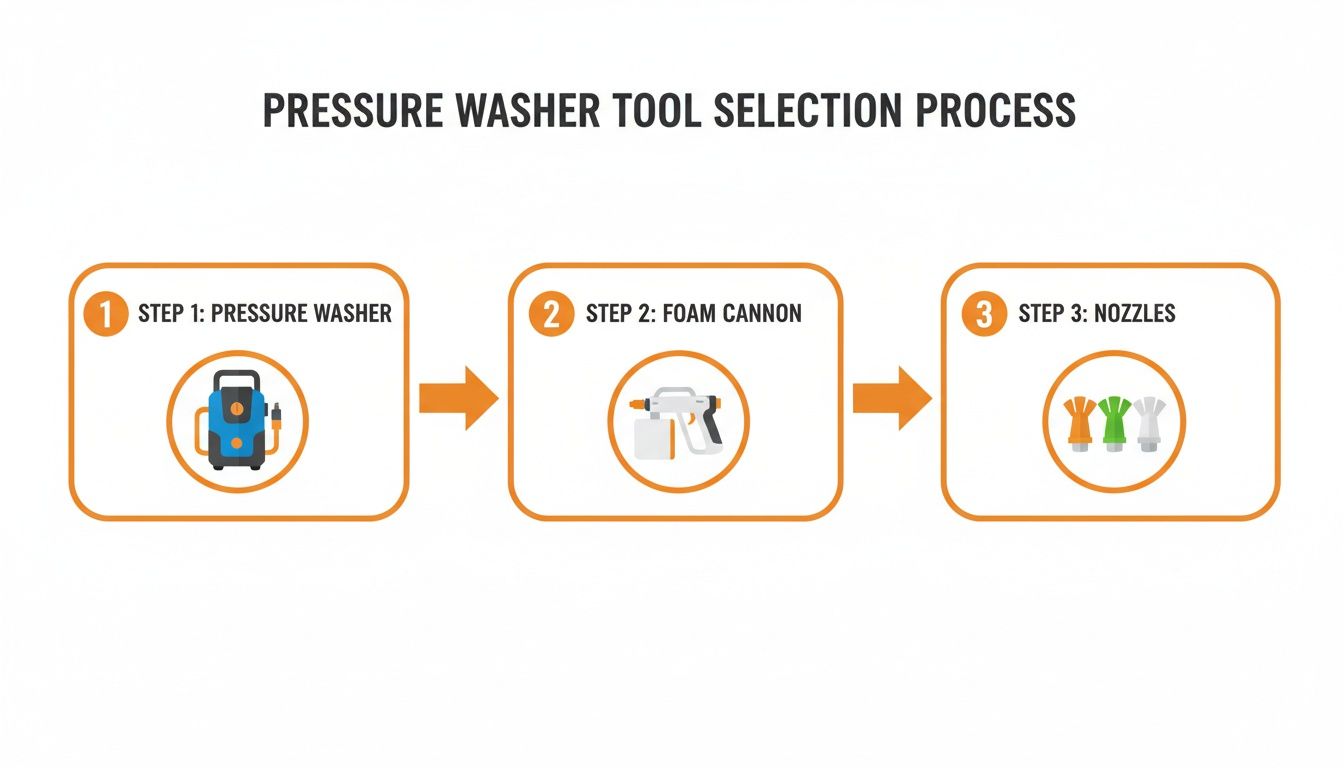 PRESSURE WASHER TOOL SELECTION PROCESS

1 STEP 1: PRESSURE WASHER

2 STEP 2: FOAM CANNON

3 STEP 3: NOZZLES