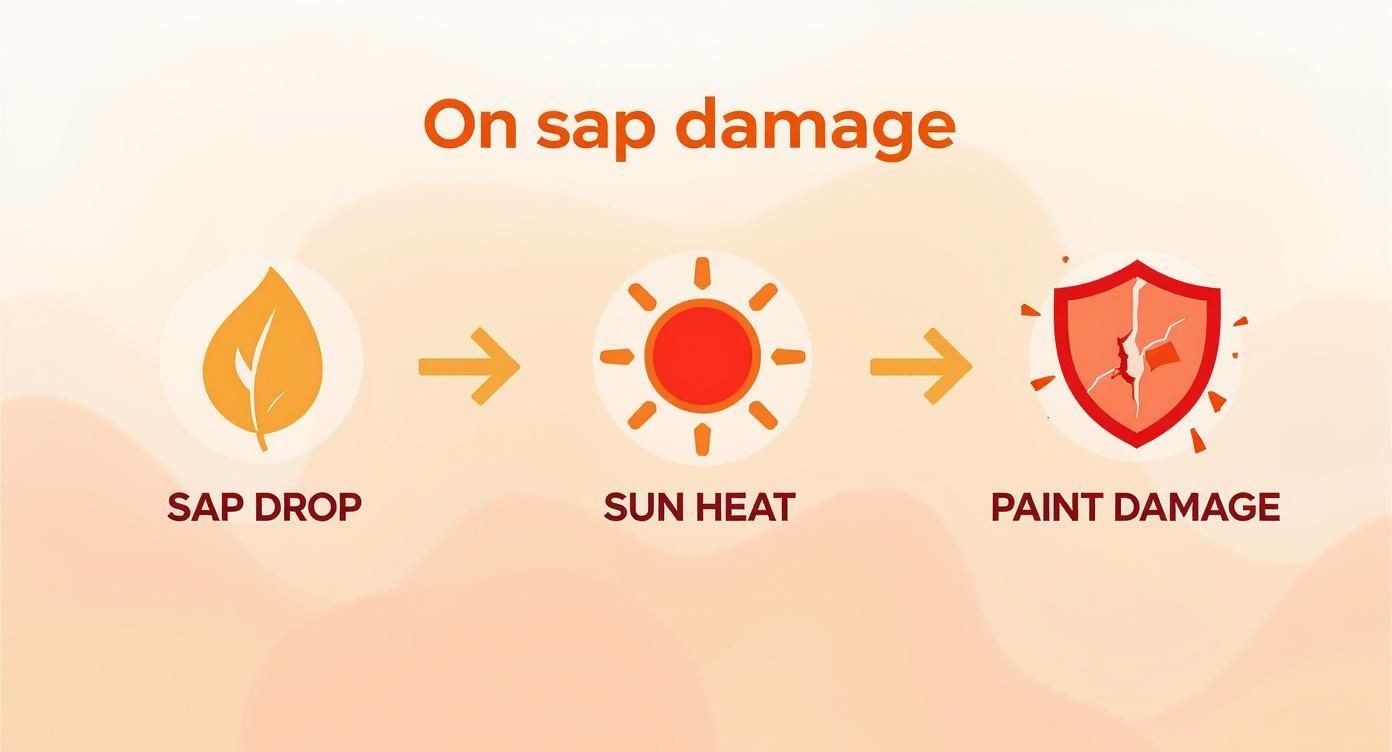 On sap damage

SAP DROP

SUN HEAT

PAINT DAMAGE