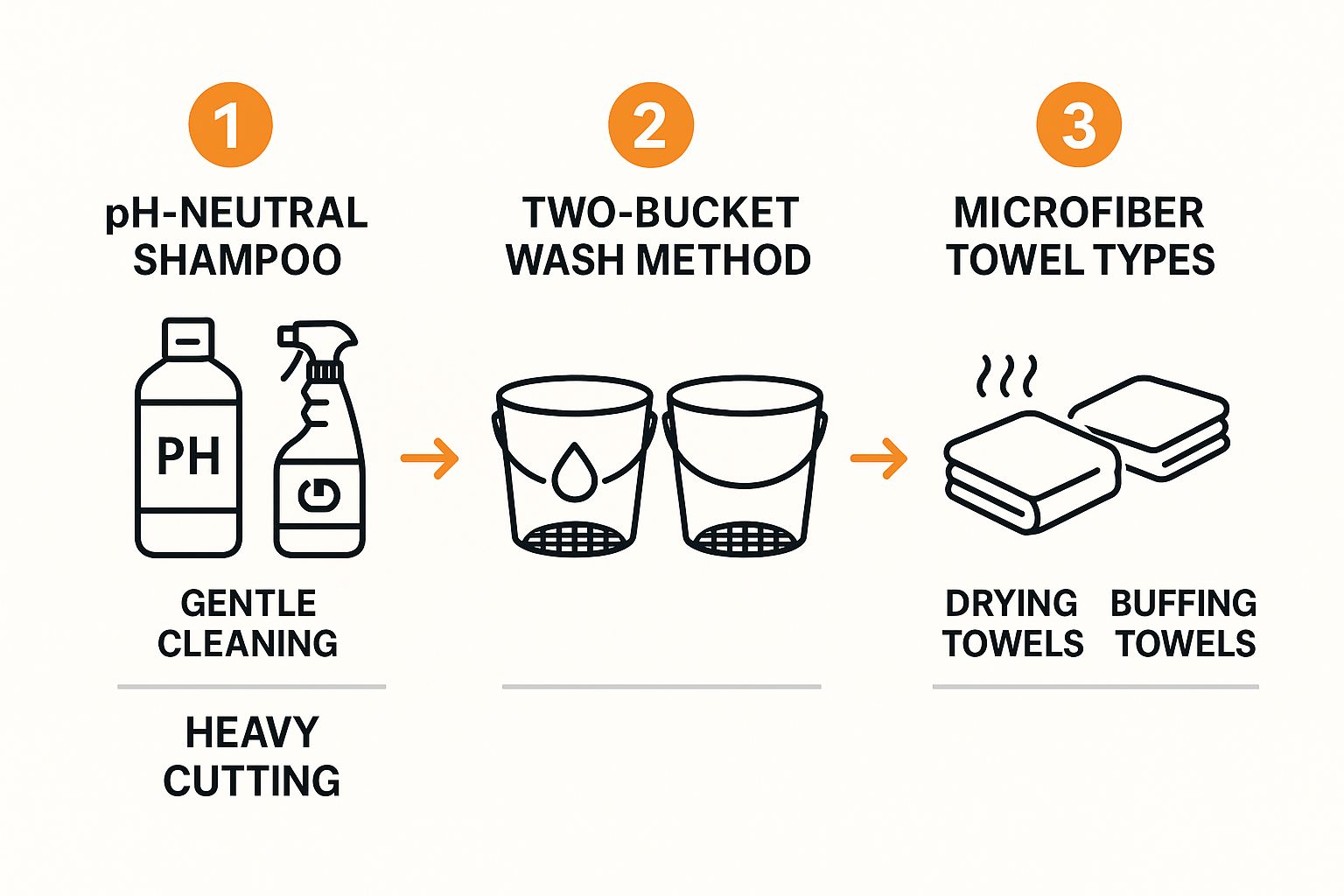 1

pH-NEUTRAL SHAMPOO

PH

GENTLE CLEANING

HEAVY CUTTING

2

TWO-BUCKET WASH METHOD

3

MICROFIBER TOWEL TYPES

DRYING TOWELS

BUFFING TOWELS